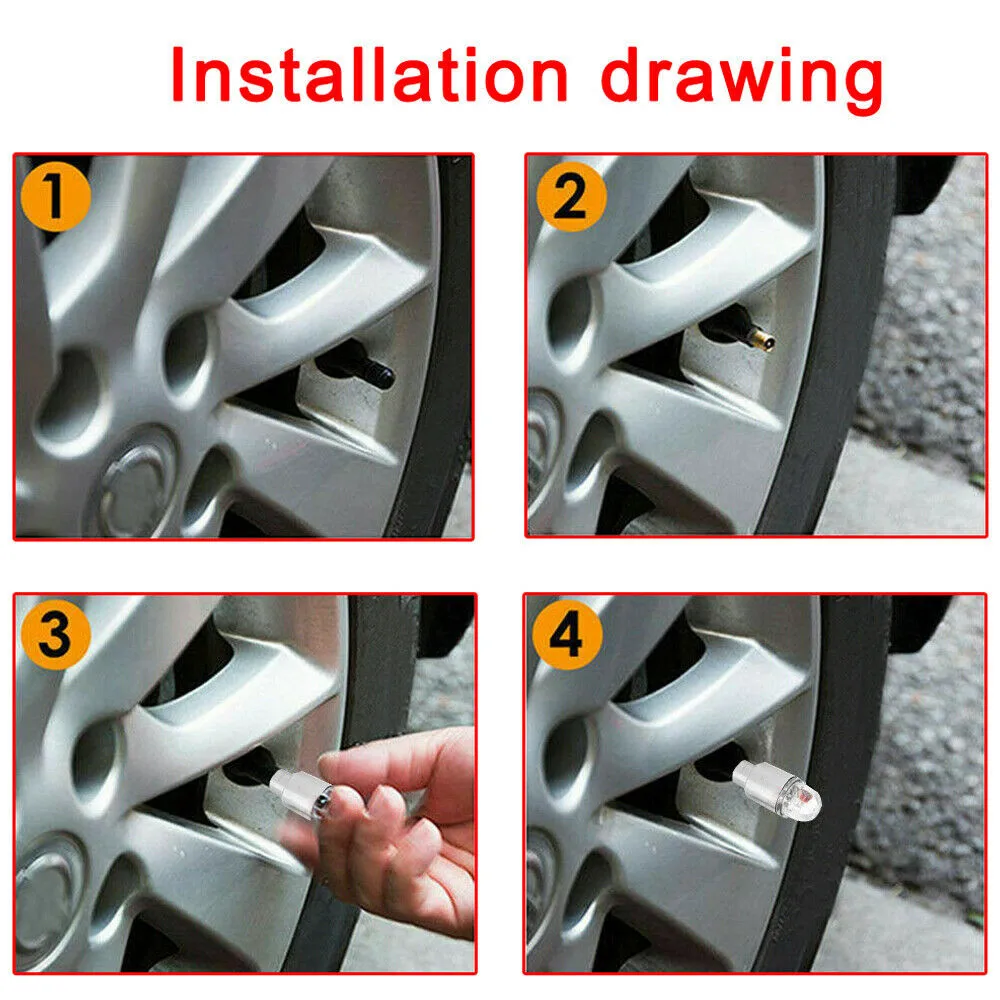 Installation drawing

1

2

3

4