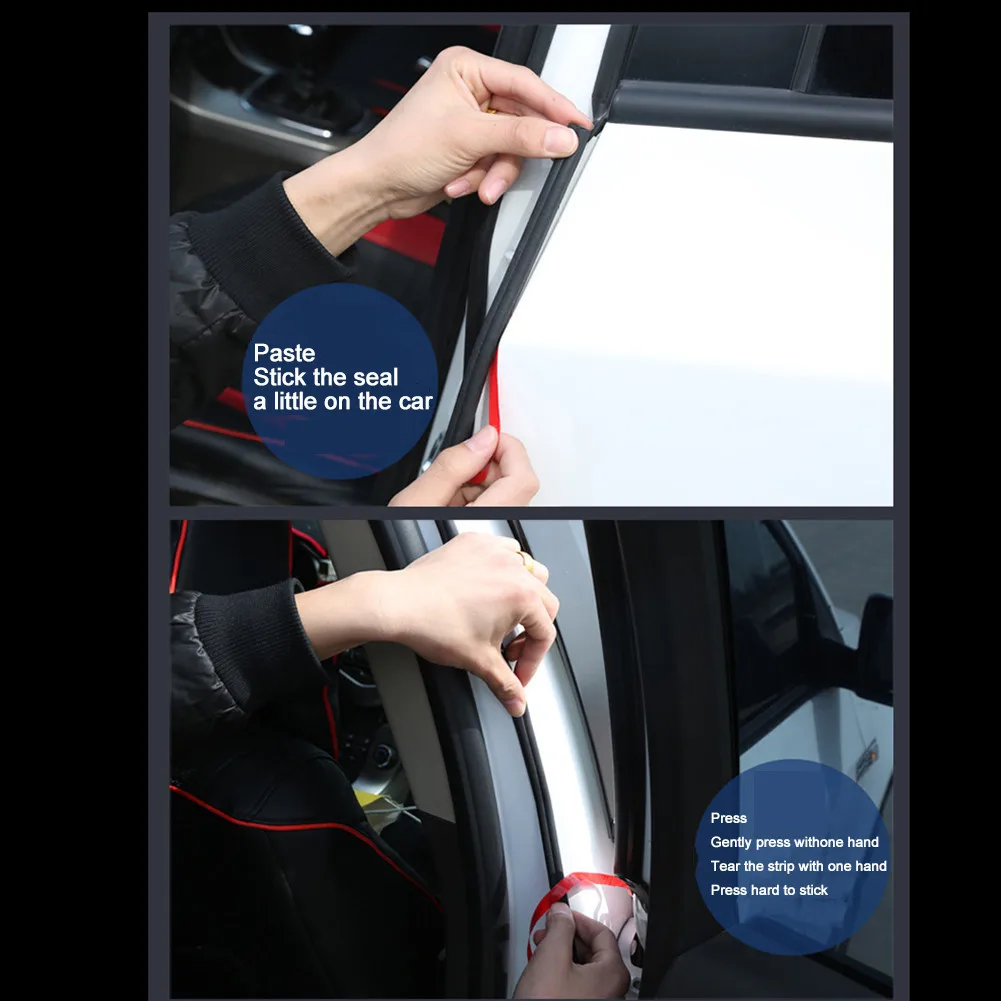 Paste
Stick the seal
a little on the car

Press
Gently press withone hand
Tear the strip with one hand
Press hard to stick