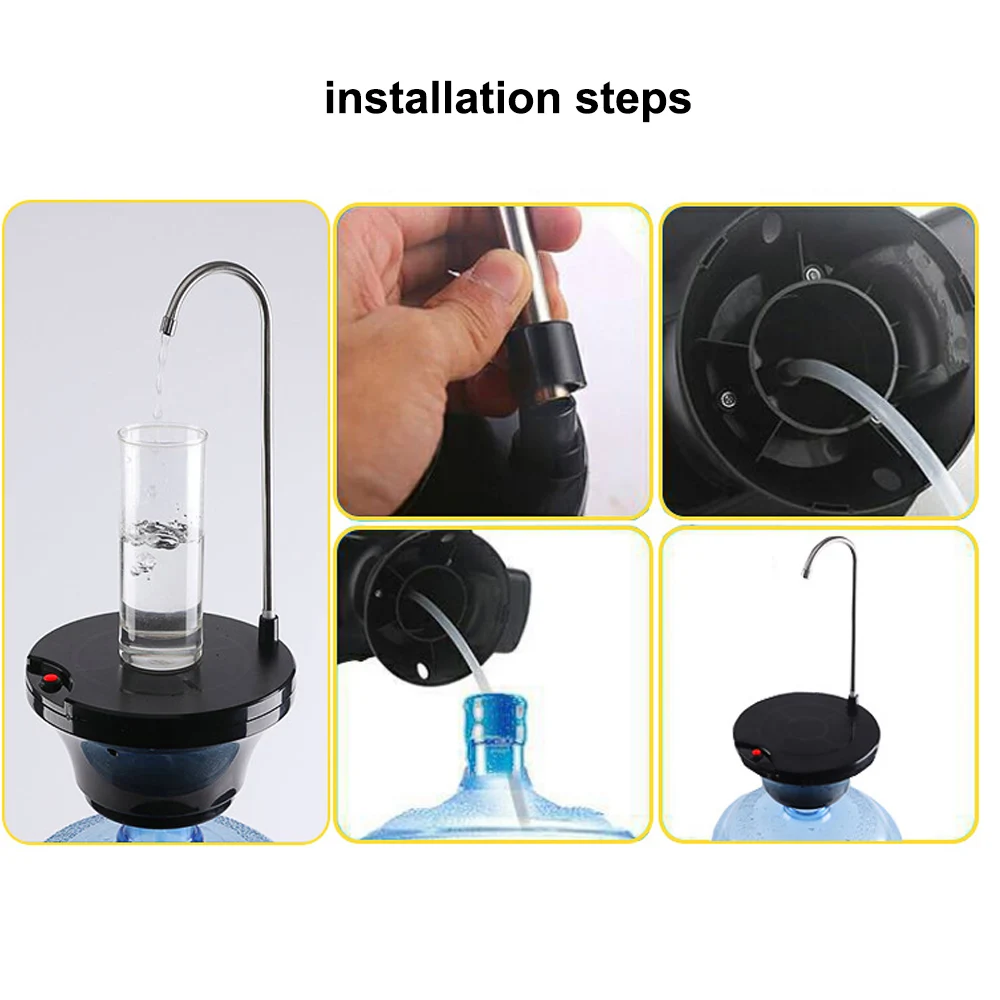 installation steps