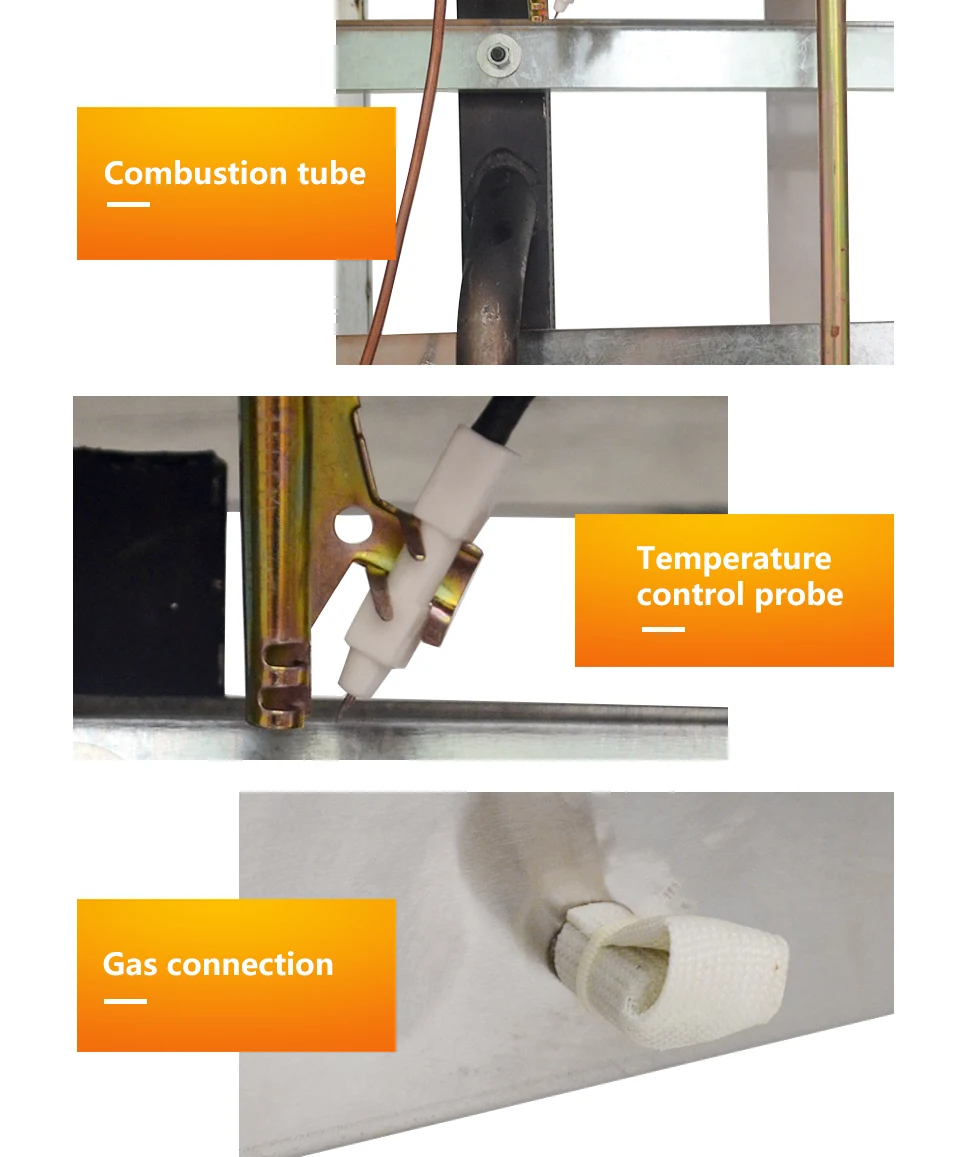 Combustion tube

Temperature control probe

Gas connection