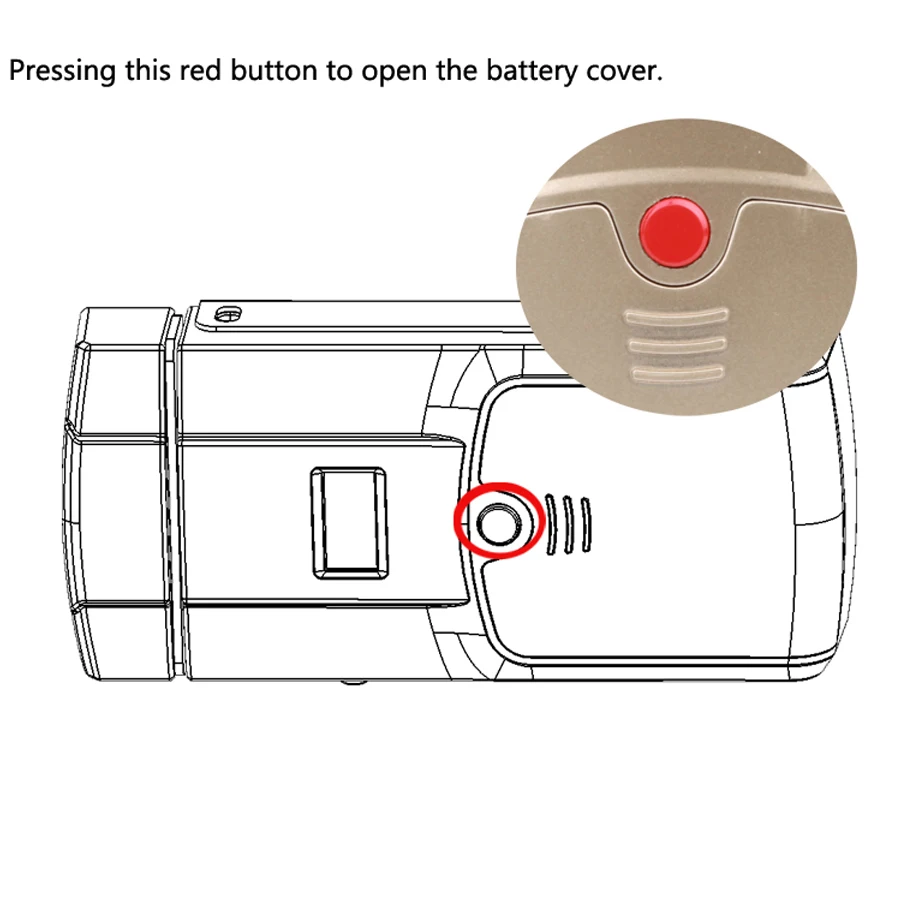 Pressing this red button to open the battery cover.