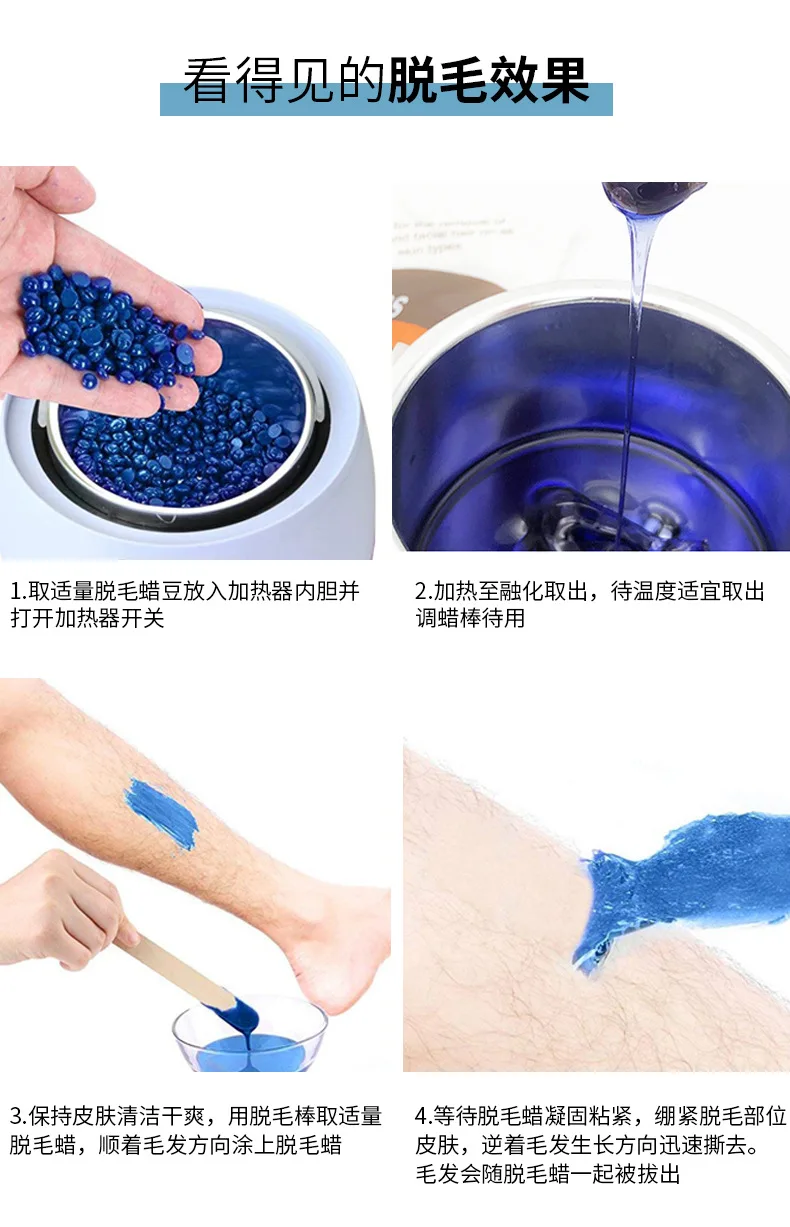 看得见的脱毛效果

1.取适量脱毛蜡豆放入加热器内胆并打开加热器开关

2.加热至融化取出，待温度适宜取出调蜡棒待用

3.保持皮肤清洁干爽，用脱毛棒取适量脱毛蜡，顺着毛发方向涂上脱毛蜡

4.等待脱毛蜡凝固粘紧，绷紧脱毛部位皮肤，逆着毛发生长方向迅速撕去。毛发会随脱毛蜡一起被拔出