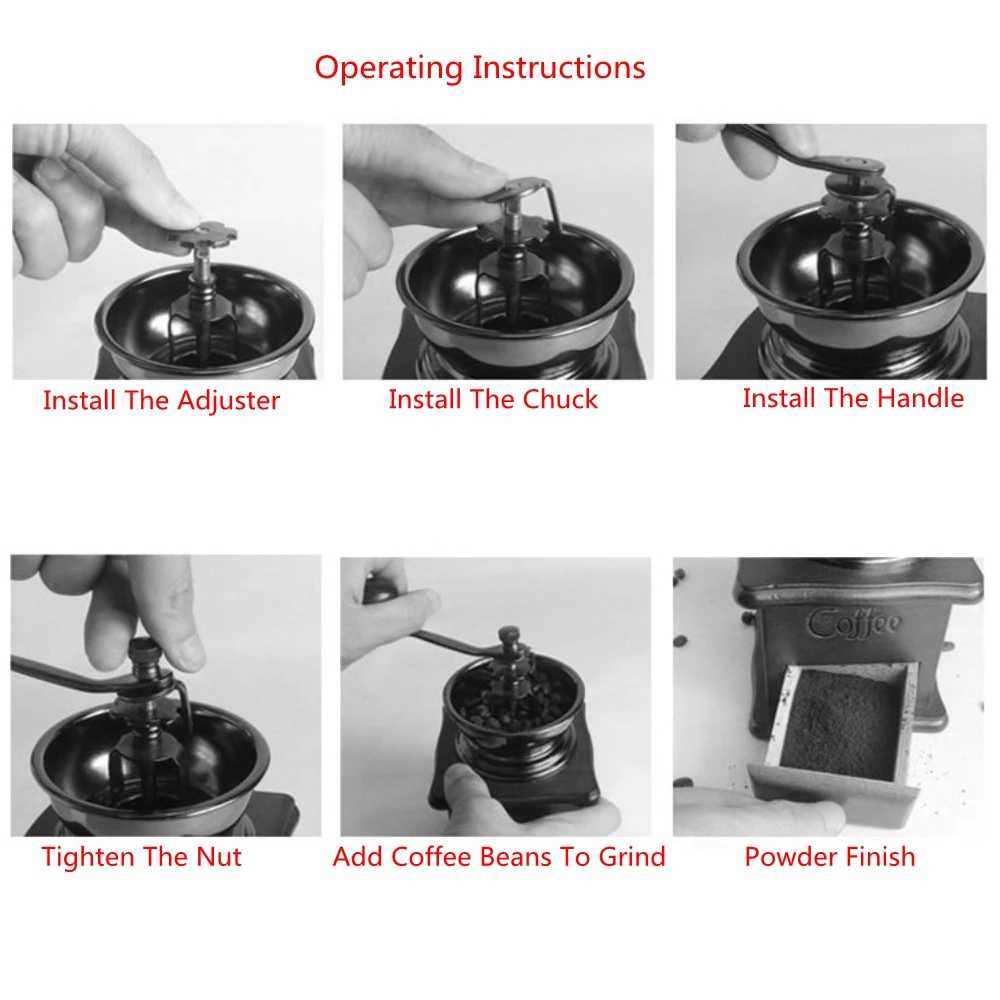 Operating Instructions

Install The Adjuster

Install The Chuck

Install The Handle

Tighten The Nut

Add Coffee Beans To Grind

Coffee

Powder Finish