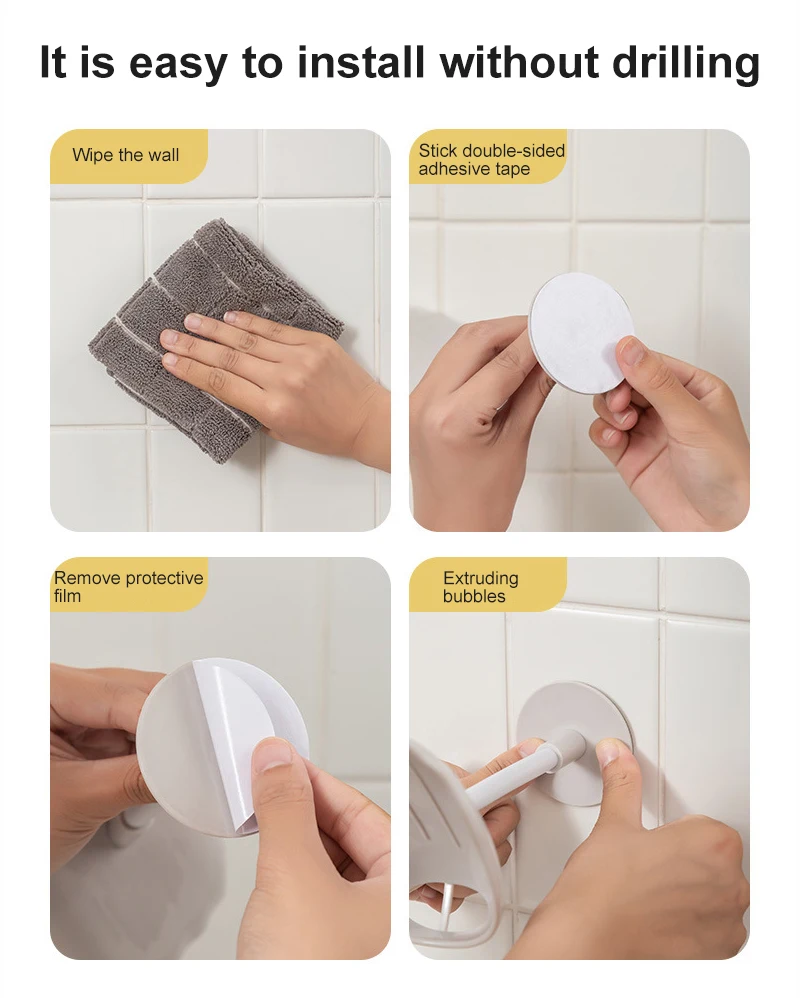 It is easy to install without drilling

Wipe the wall

Stick double-sided adhesive tape

Remove protective film

Extruding bubbles