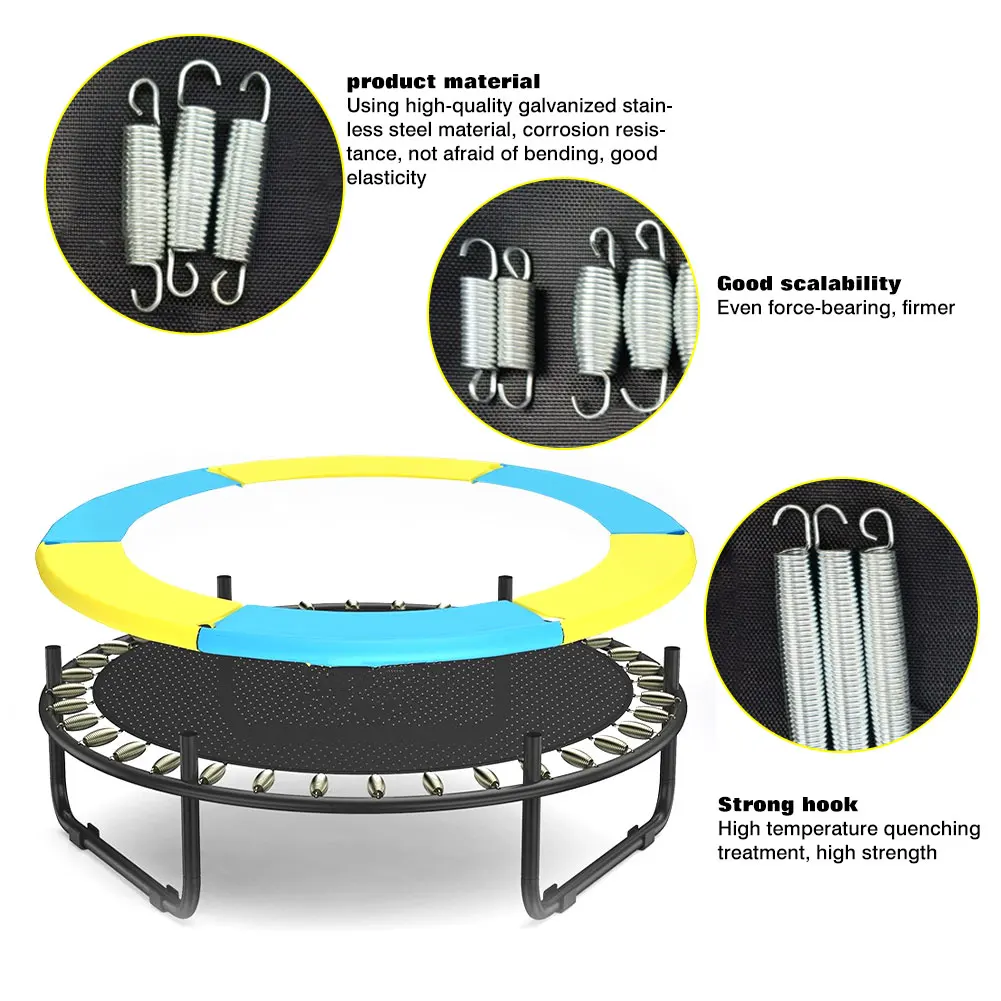 product material
Using high-quality galvanized stainless steel material, corrosion resistance, not afraid of bending, good elasticity

Good scalability
Even force-bearing, firmer

Strong hook
High temperature quenching treatment, high strength