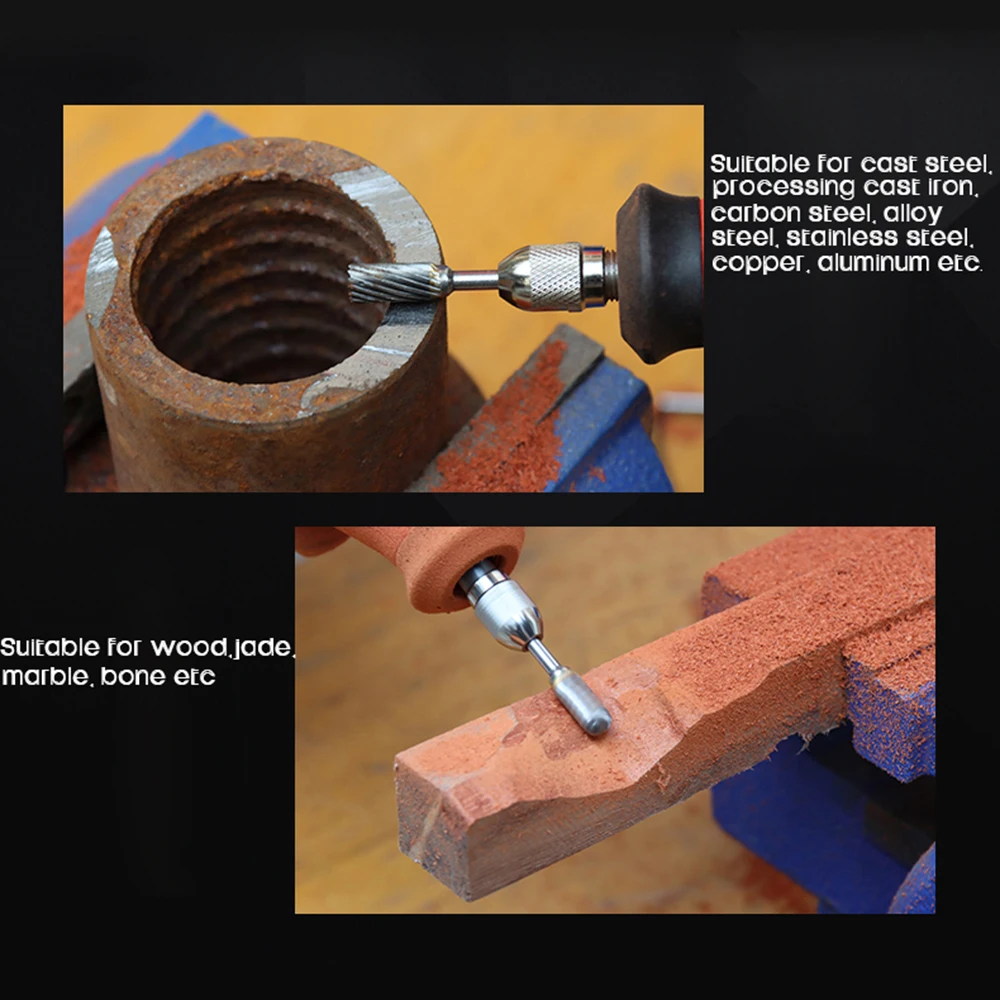 Suitable for cast steel, processing cast iron, carbon steel, alloy steel, stainless steel, copper, aluminum etc.

Suitable for wood,jade, marble, bone etc