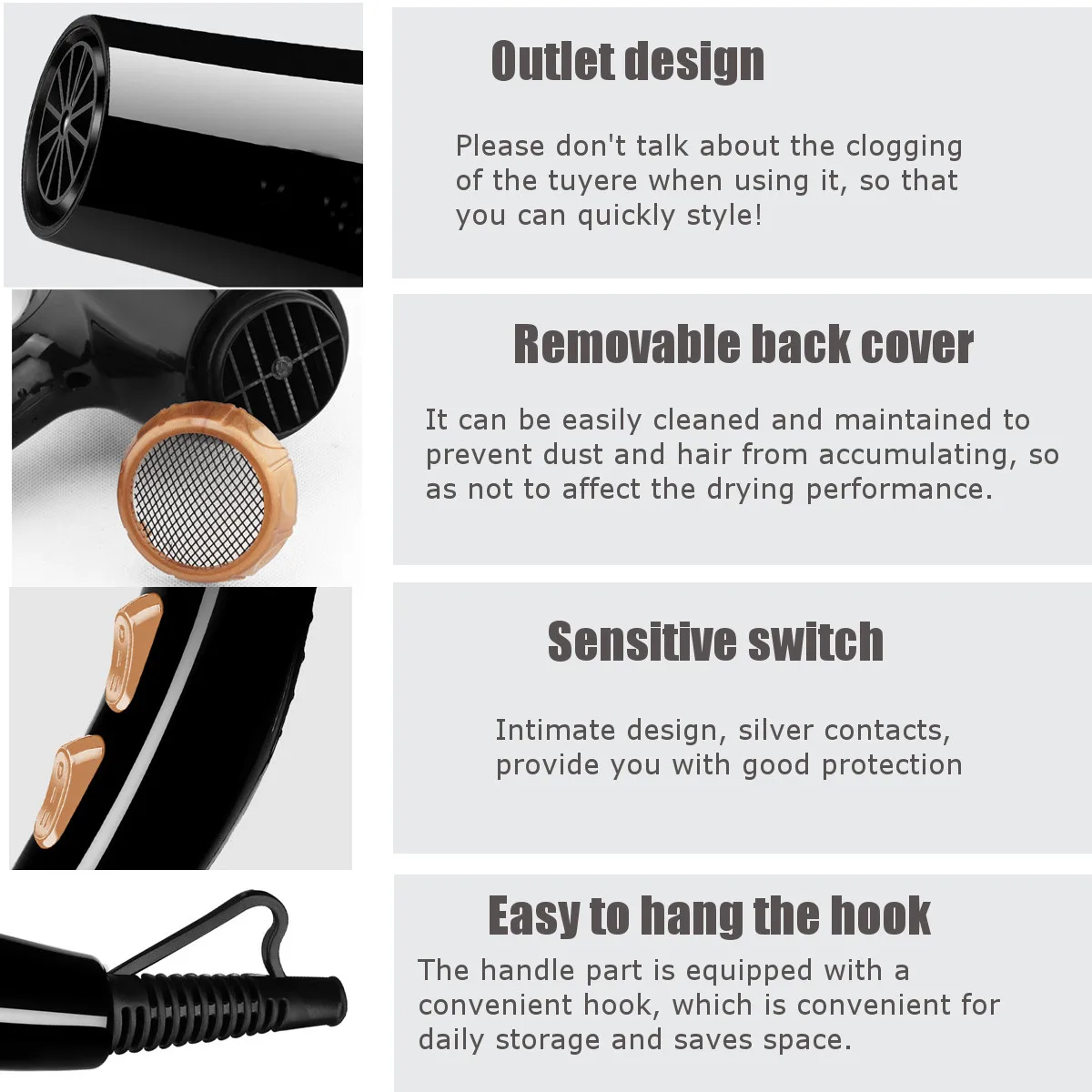 Outlet design

Please don't talk about the clogging of the tuyere when using it, so that you can quickly style!

Removable back cover

It can be easily cleaned and maintained to prevent dust and hair from accumulating, so as not to affect the drying performance.

Sensitive switch

Intimate design, silver contacts, provide you with good protection

Easy to hang the hook

The handle part is equipped with a convenient hook, which is convenient for daily storage and saves space.