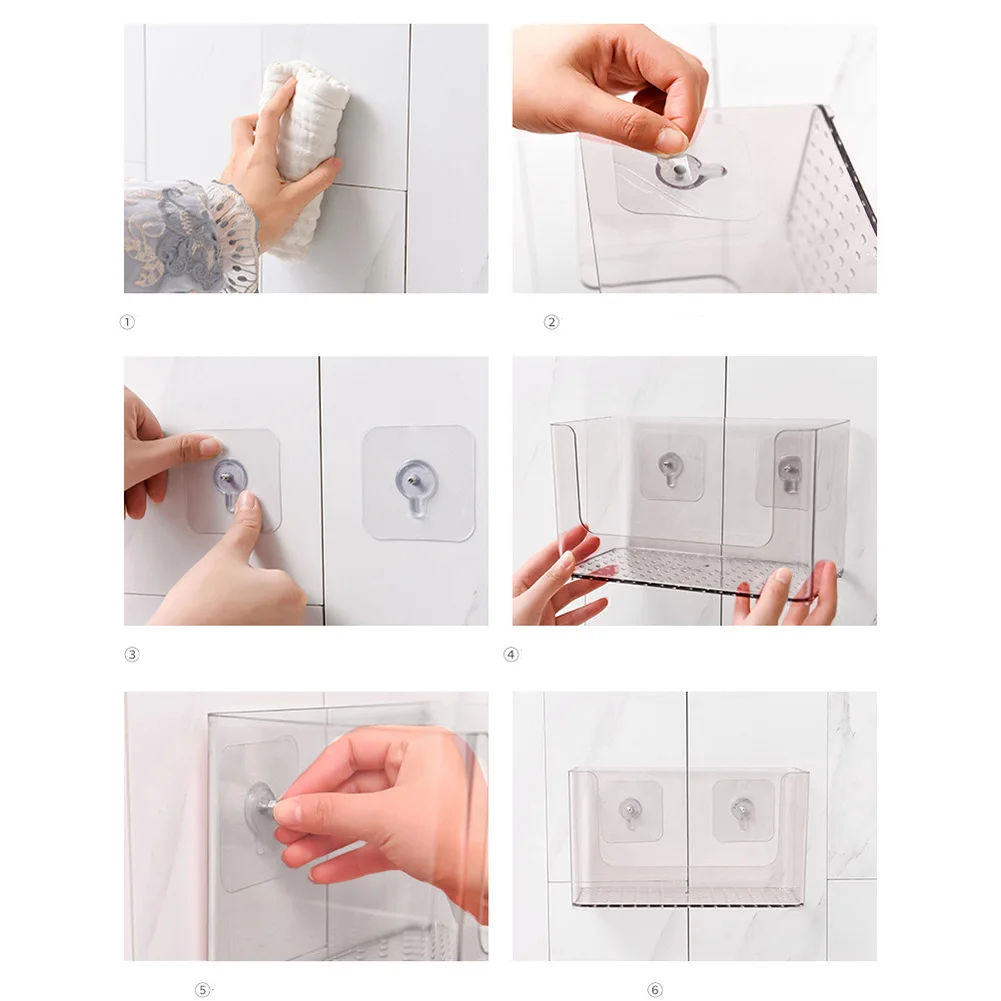 ①

②

③

④

⑤

⑥