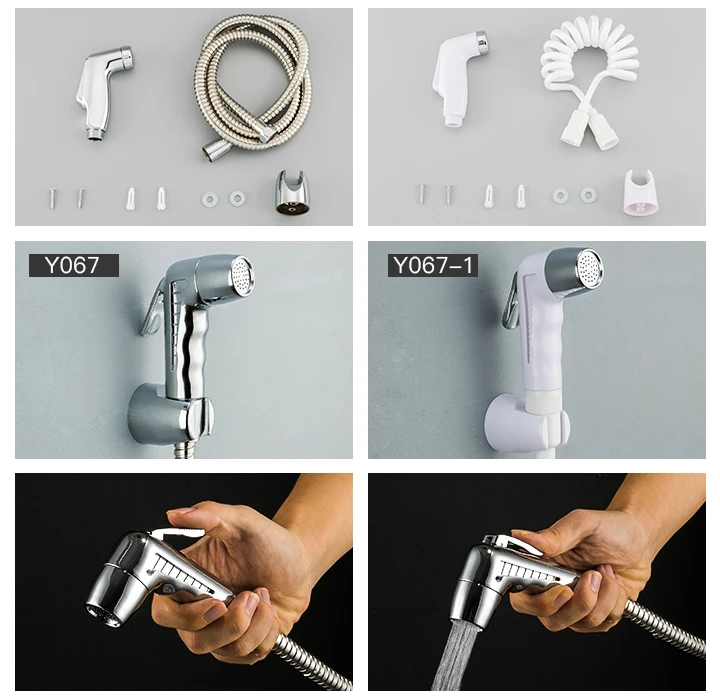 Y067

Y067-1