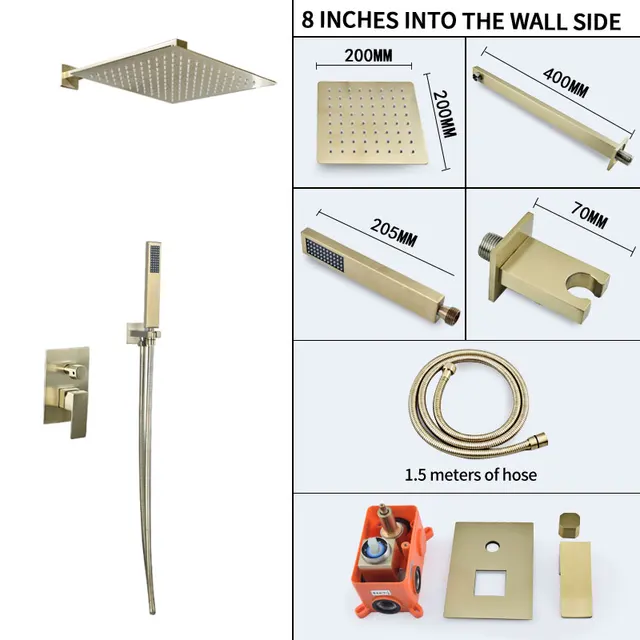 8 INCHES INTO THE WALL SIDE

200MM

200MM

400MM

205MM

70MM

1.5 meters of hose