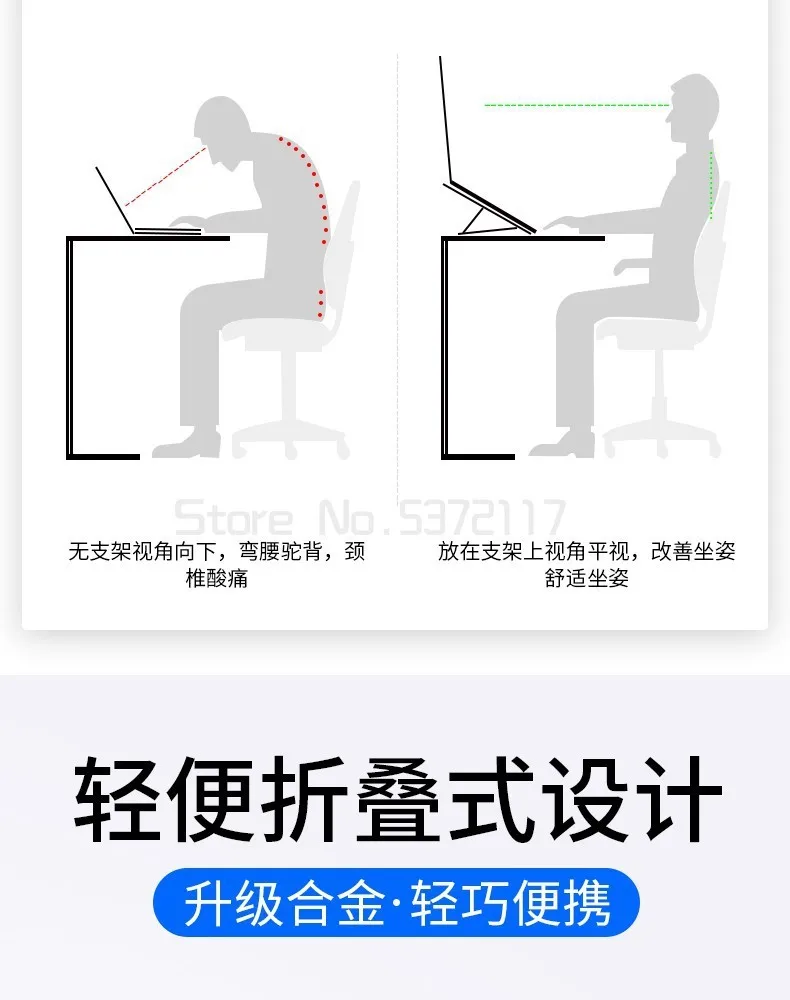 Store No.5372117

无支架视角向下，弯腰驼背，颈椎酸痛

放在支架上视角平视，改善坐姿舒适坐姿

轻便折叠式设计

升级合金·轻巧便携