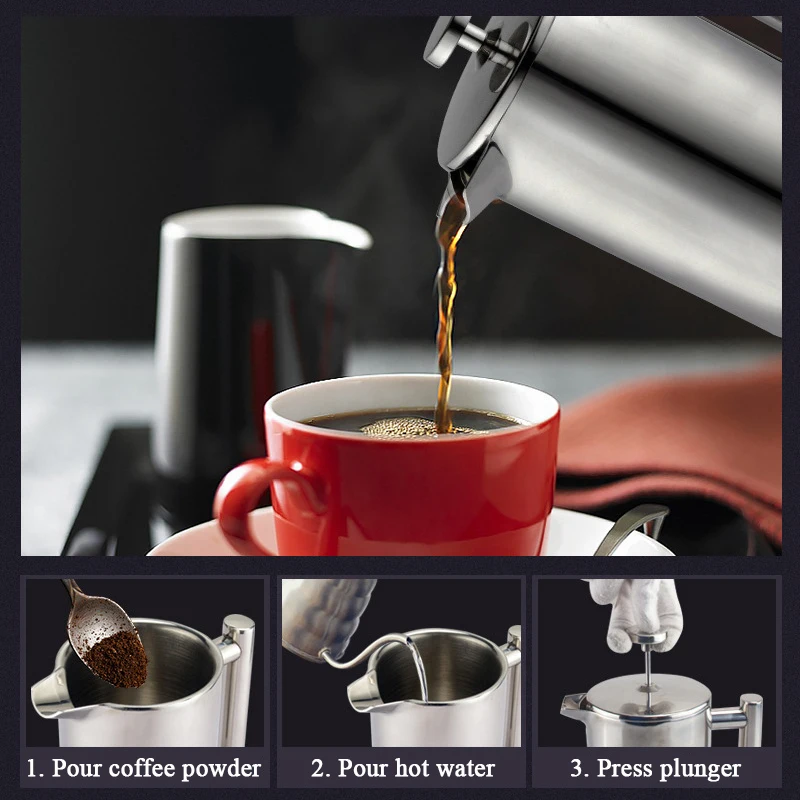 1. Pour coffee powder

2. Pour hot water

3. Press plunger