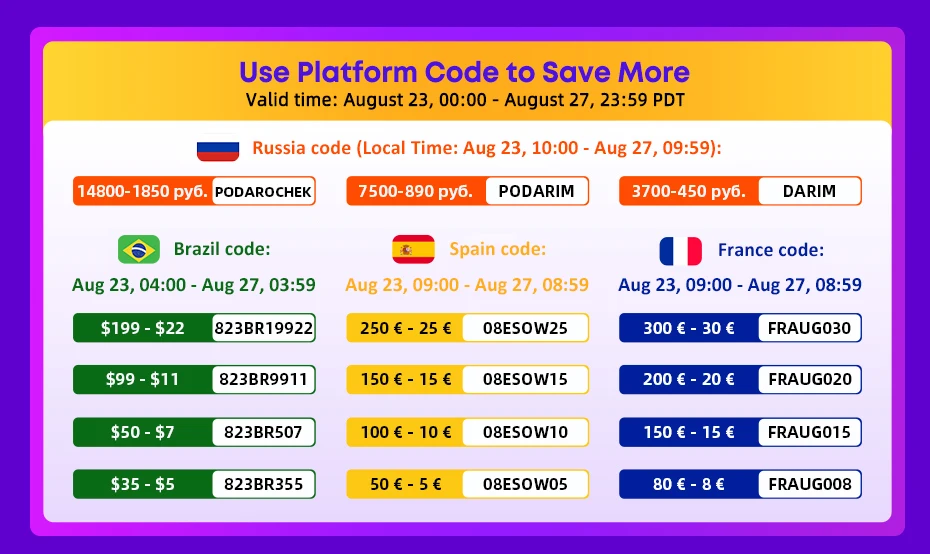 Use Platform Code to Save More
Valid time: August 23, 00:00 - August 27, 23:59 PDT

Russia code (Local Time: Aug 23, 10:00 - Aug 27, 09:59):

14800-1850 руб. PODAROCHEK

7500-890 руб. PODARIM

3700-450 руб. DARIM

Brazil code:
Aug 23, 04:00 - Aug 27, 03:59

$199 - $22 823BR19922

$99 - $11 823BR9911

$50 - $7 823BR507

$35 - $5 823BR355

Spain code:
Aug 23, 09:00 - Aug 27, 08:59

250 € - 25 € 08ESOW25

150 € - 15 € 08ESOW15

100 € - 10 € 08ESOW10

50 € - 5 € 08ESOW05

France code:
Aug 23, 09:00 - Aug 27, 08:59

300 € - 30 € FRAUG030

200 € - 20 € FRAUG020

150 € - 15 € FRAUG015

80 € - 8 € FRAUG008