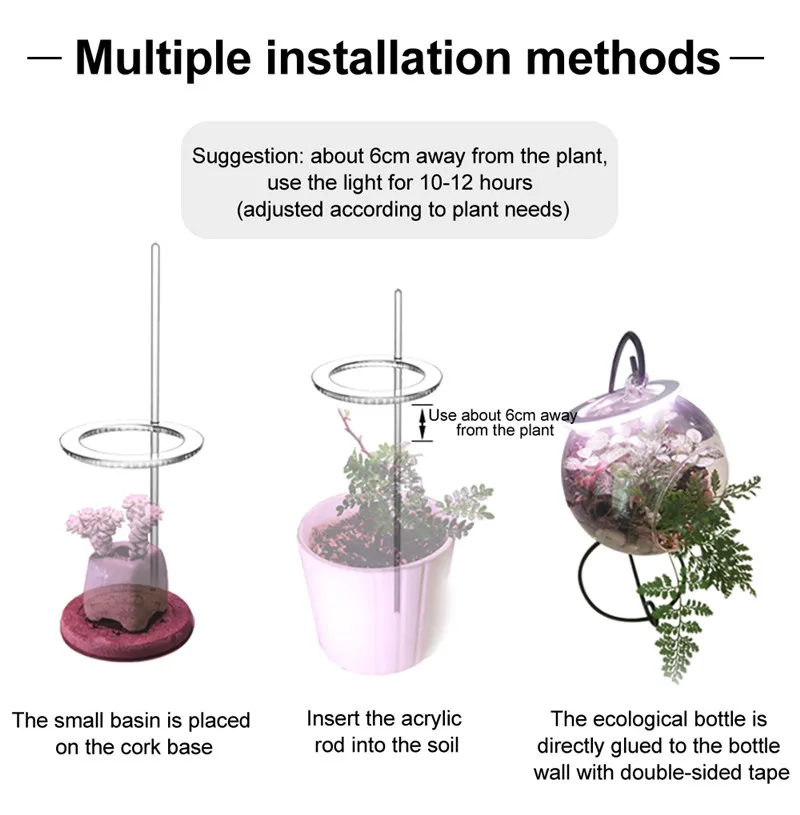 — Multiple installation methods —

Suggestion: about 6cm away from the plant, use the light for 10-12 hours (adjusted according to plant needs)

Use about 6cm away from the plant

The small basin is placed on the cork base

Insert the acrylic rod into the soil

The ecological bottle is directly glued to the bottle wall with double-sided tape