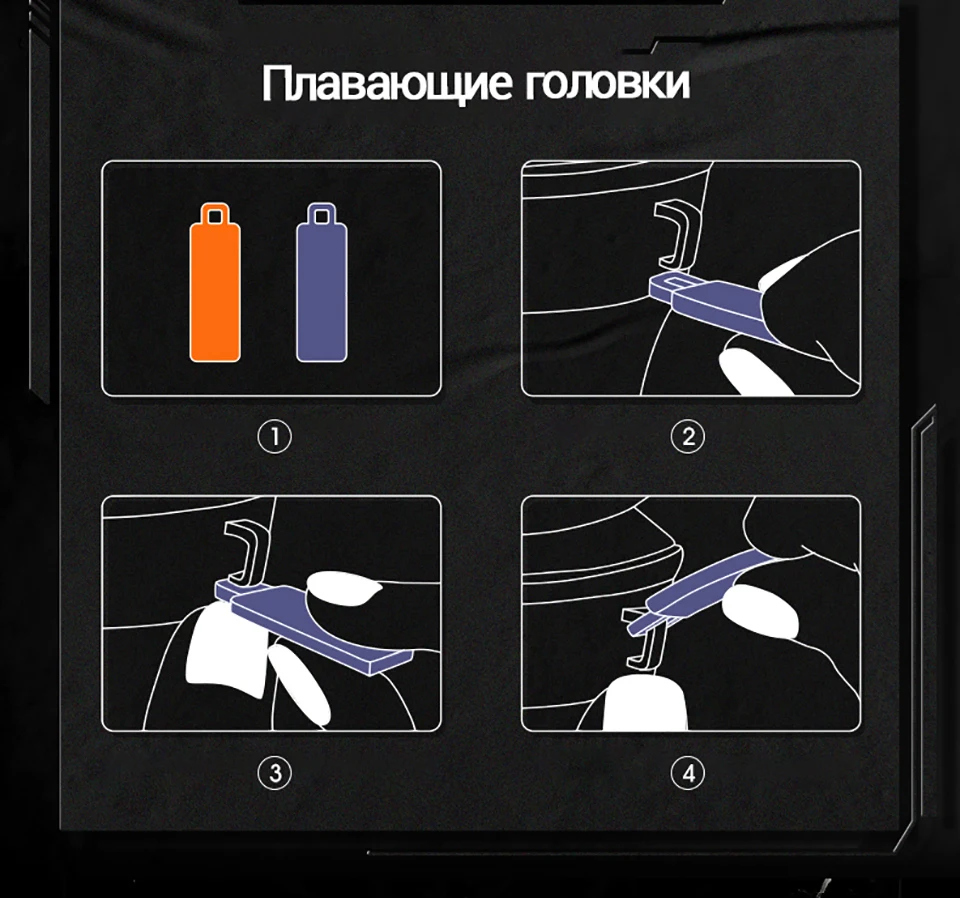 Плавающие головки

①

②

③

④