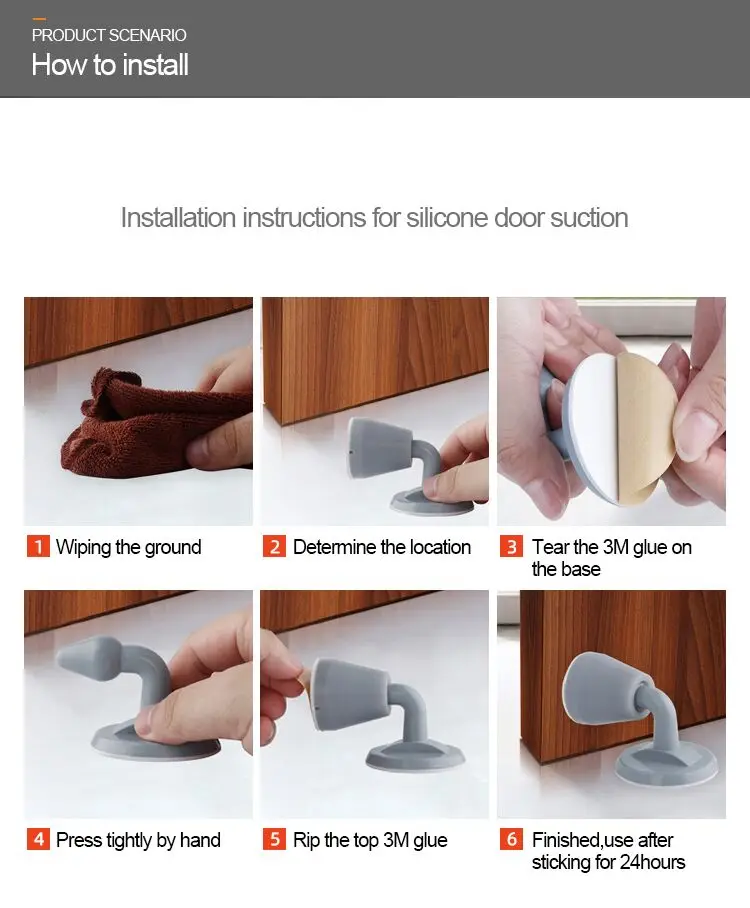 PRODUCT SCENARIO
How to install

Installation instructions for silicone door suction

1 Wiping the ground

2 Determine the location

3 Tear the 3M glue on the base

4 Press tightly by hand

5 Rip the top 3M glue

6 Finished,use after sticking for 24hours