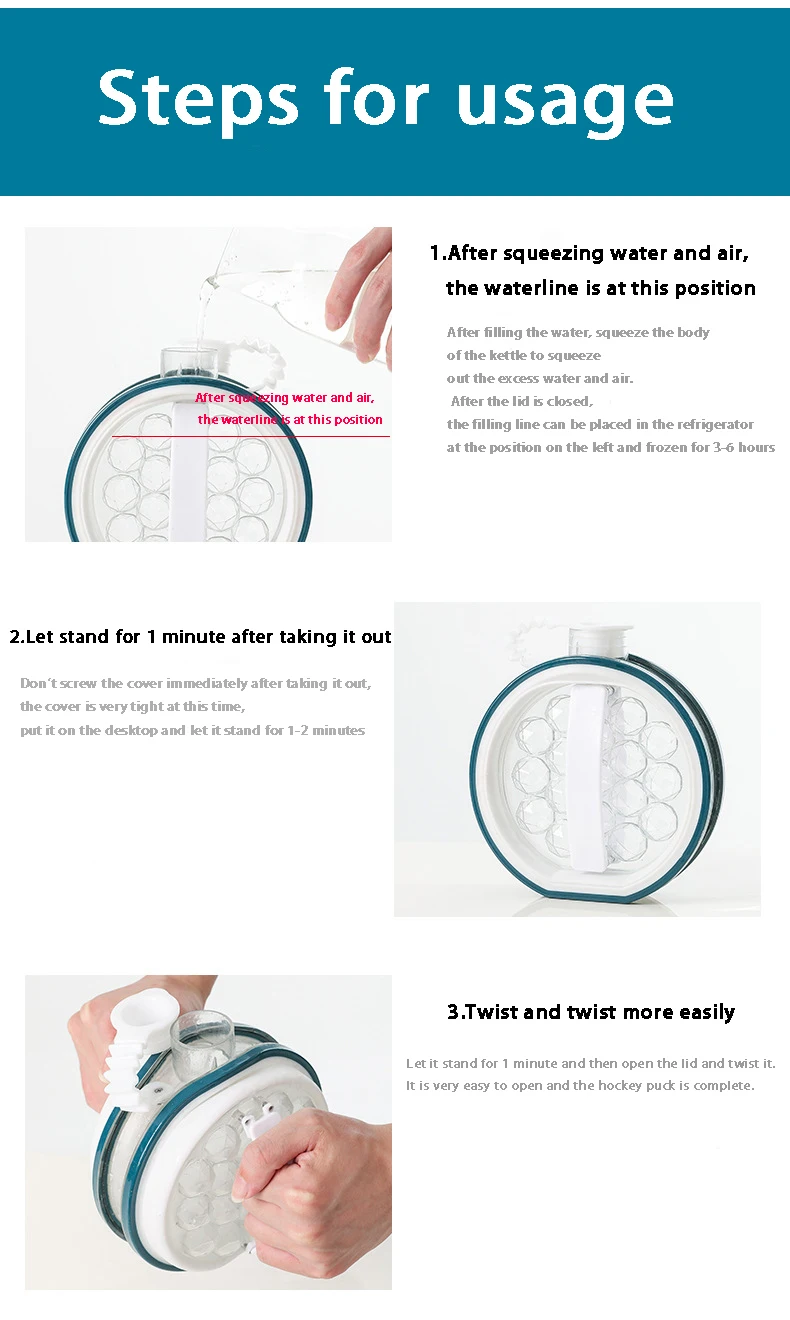 Steps for usage

After squeezing water and air, the waterline is at this position

1.After squeezing water and air, the waterline is at this position

After filling the water, squeeze the body of the kettle to squeeze out the excess water and air. After the lid is closed, the filling line can be placed in the refrigerator at the position on the left and frozen for 3-6 hours

2.Let stand for 1 minute after taking it out

Don't screw the cover immediately after taking it out, the cover is very tight at this time, put it on the desktop and let it stand for 1-2 minutes

3.Twist and twist more easily

Let it stand for 1 minute and then open the lid and twist it. It is very easy to open and the hockey puck is complete.