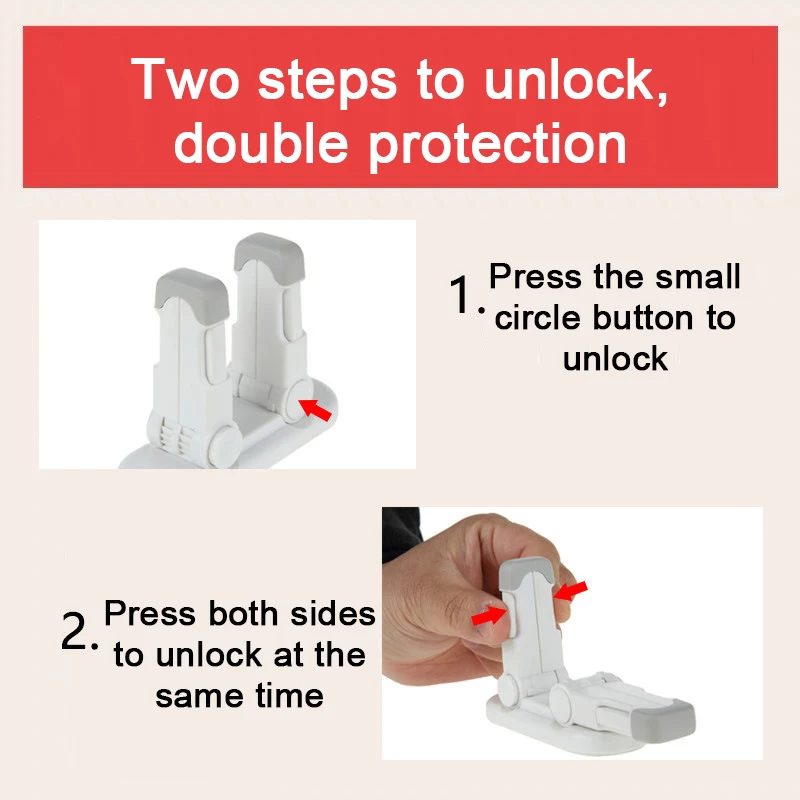 Two steps to unlock, double protection

1. Press the small circle button to unlock

2. Press both sides to unlock at the same time