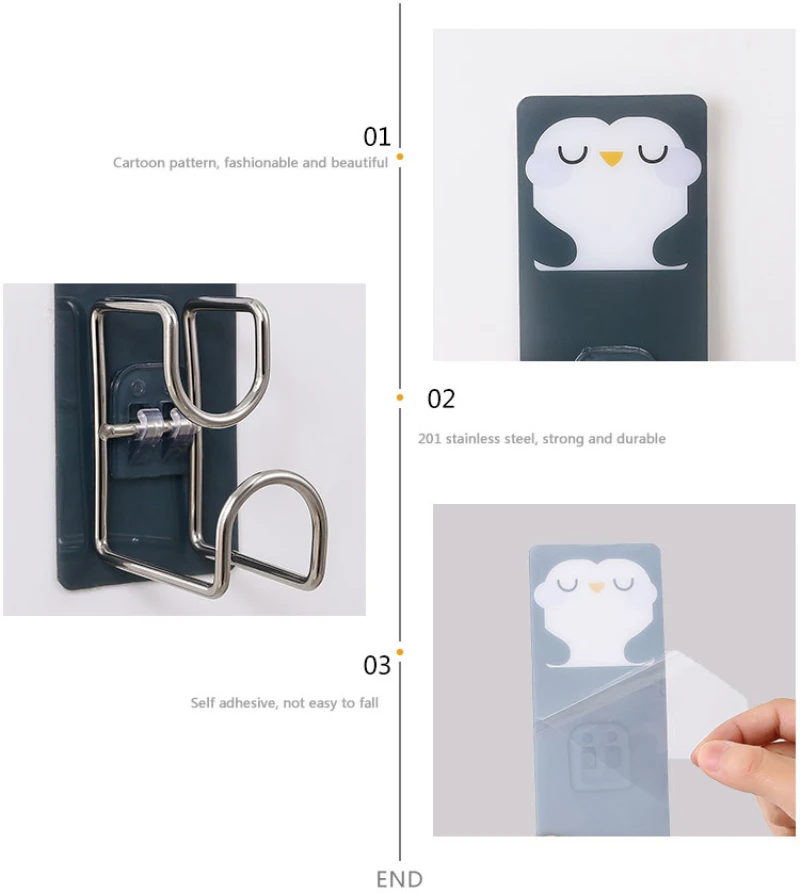 01

Cartoon pattern, fashionable and beautiful

02

201 stainless steel, strong and durable

03

Self adhesive, not easy to fall

END