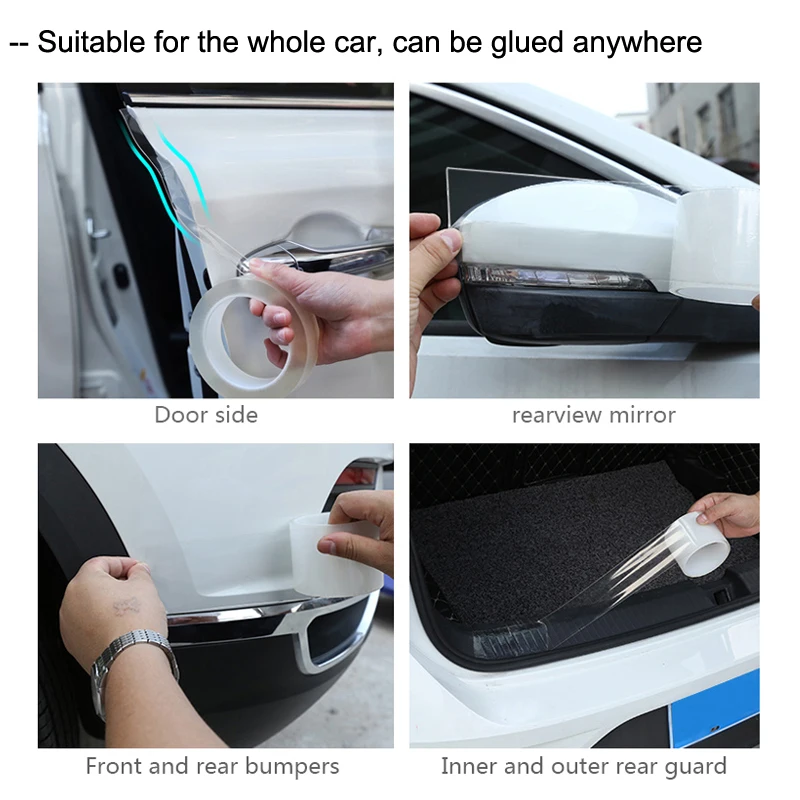 -- Suitable for the whole car, can be glued anywhere

Door side

rearview mirror

Front and rear bumpers

Inner and outer rear guard