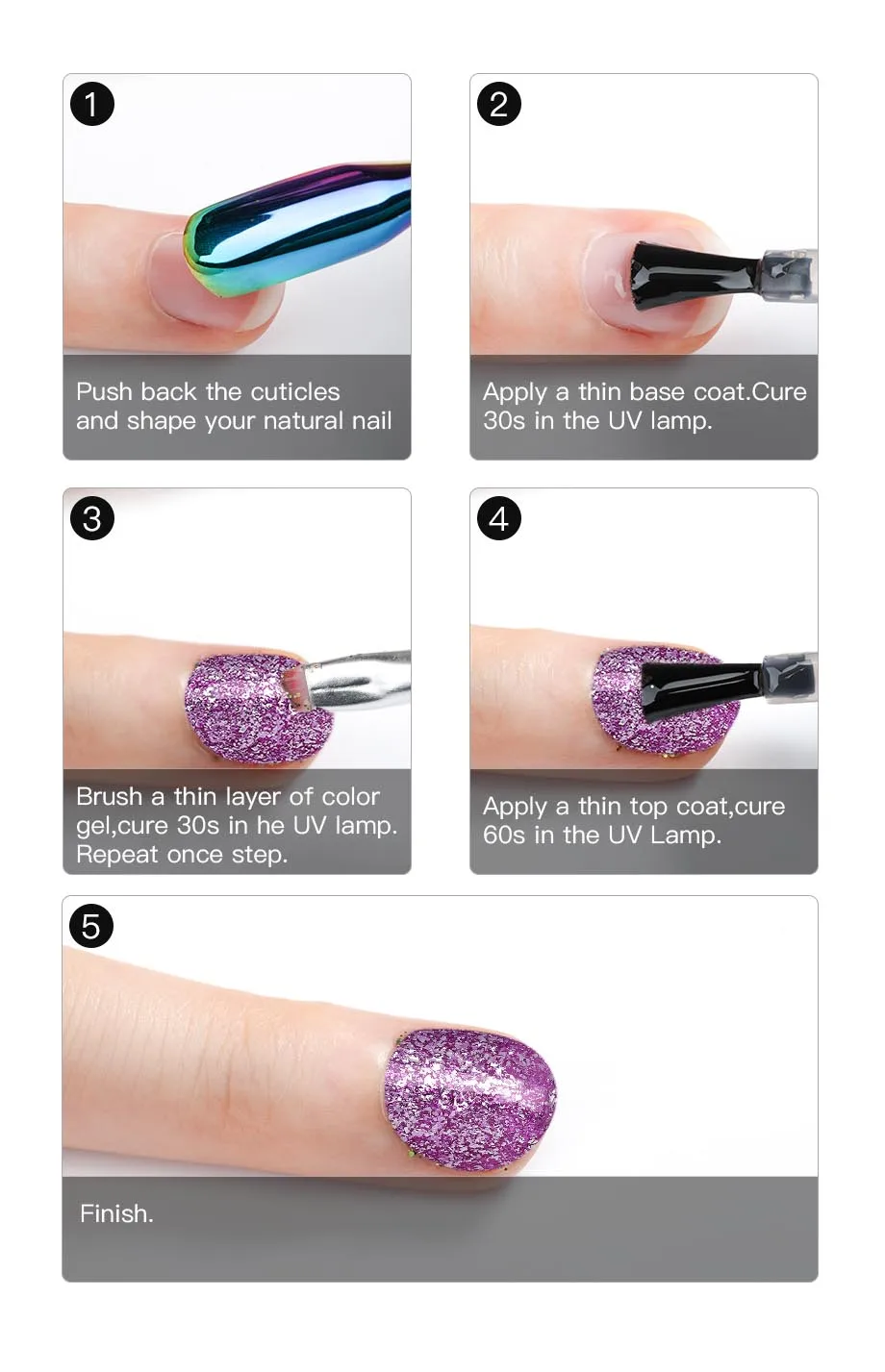 1

Push back the cuticles and shape your natural nail

2

Apply a thin base coat.Cure 30s in the UV lamp.

3

Brush a thin layer of color gel,cure 30s in he UV lamp. Repeat once step.

4

Apply a thin top coat,cure 60s in the UV Lamp.

5

Finish.