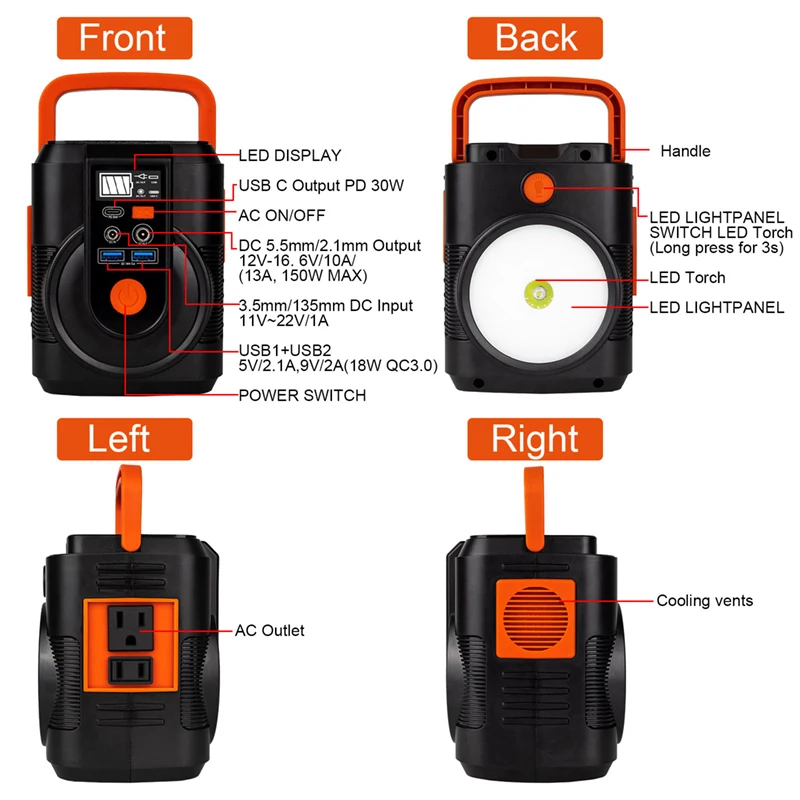 Front

LED DISPLAY
USB C Output PD 30W
AC ON/OFF
DC 5.5mm/2.1mm Output 12V-16. 6V/10A/ (13A, 150W MAX)
3.5mm/135mm DC Input 11V~22V/1A
USB1+USB2 5V/2.1A,9V/2A(18W QC3.0)
POWER SWITCH

Back

Handle
LED LIGHTPANEL SWITCH LED Torch (Long press for 3s)
LED Torch
LED LIGHTPANEL

Left

AC Outlet

Right

Cooling vents