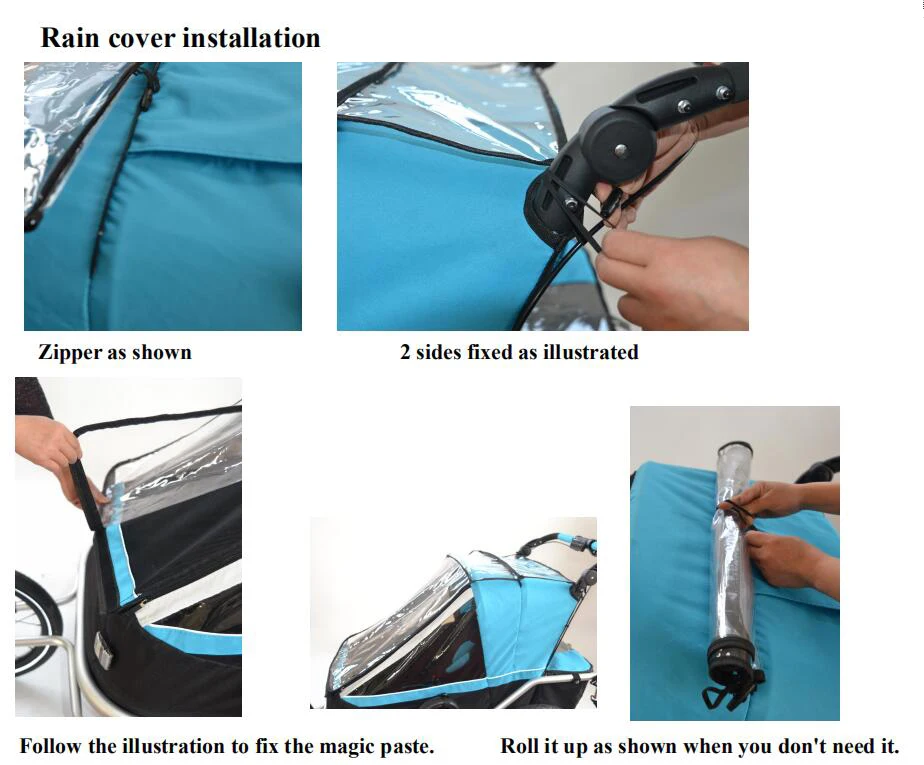 Rain cover installation

Zipper as shown

2 sides fixed as illustrated

Follow the illustration to fix the magic paste.

Roll it up as shown when you don't need it.