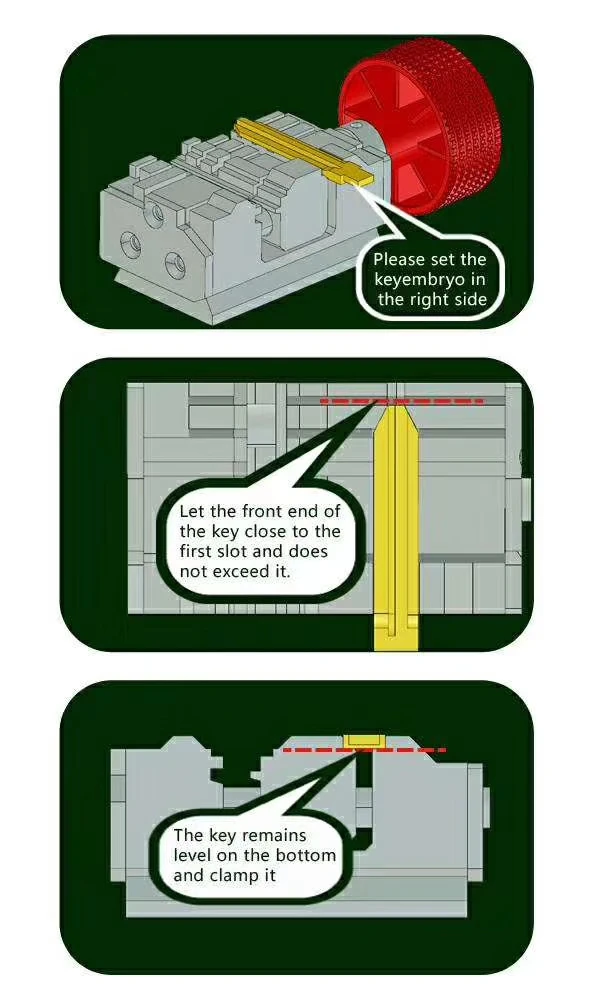 Please set the keyembryo in the right side

Let the front end of the key close to the first slot and does not exceed it.

The key remains level on the bottom and clamp it