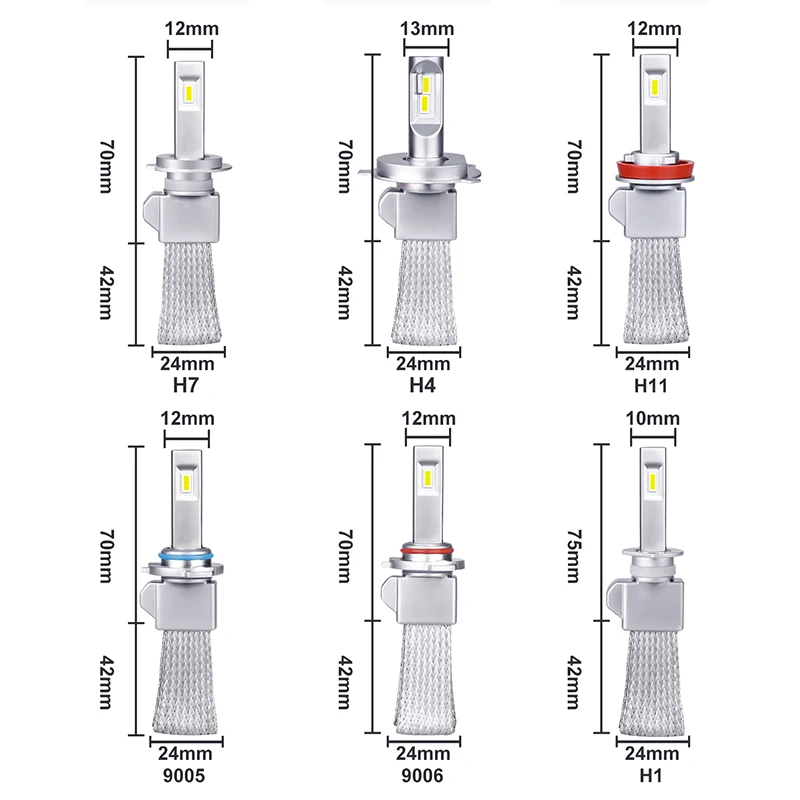 12mm
70mm
42mm
24mm
H7

13mm
70mm
42mm
24mm
H4

12mm
70mm
42mm
24mm
H11

12mm
70mm
42mm
24mm
9005

12mm
70mm
42mm
24mm
9006

10mm
75mm
42mm
24mm
H1