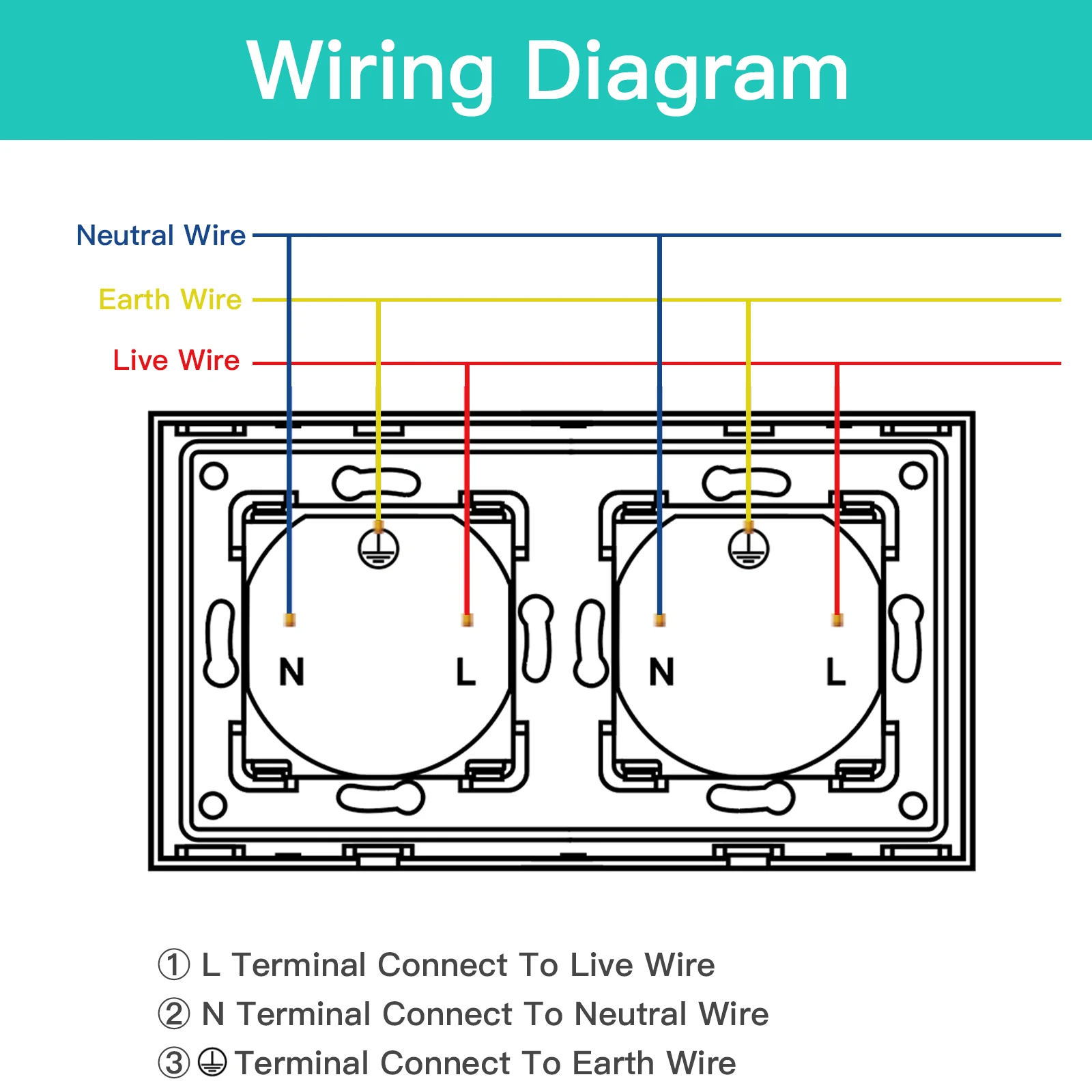 Wiring Diagram

Neutral Wire
Earth Wire
Live Wire

N L N L

① L Terminal Connect To Live Wire
② N Terminal Connect To Neutral Wire
③ ⏚ Terminal Connect To Earth Wire