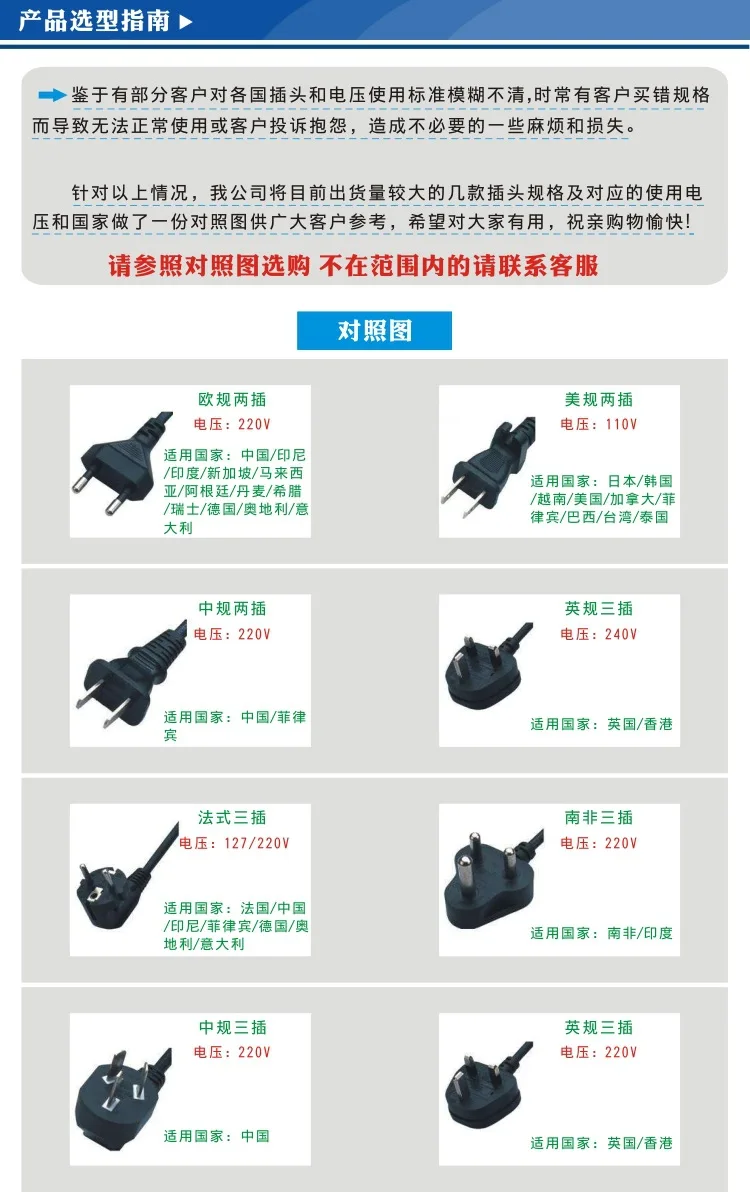 产品选型指南

鉴于有部分客户对各国插头和电压使用标准模糊不清,时常有客户买错规格而导致无法正常使用或客户投诉抱怨，造成不必要的一些麻烦和损失。

针对以上情况，我公司将目前出货量较大的几款插头规格及对应的使用电压和国家做了一份对照图供广大客户参考，希望对大家有用，祝亲购物愉快!

请参照对照图选购 不在范围内的请联系客服

对照图

欧规两插
电压：220V
适用国家：中国/印尼/印度/新加坡/马来西亚/阿根廷/丹麦/希腊/瑞士/德国/奥地利/意大利

美规两插
电压：110V
适用国家：日本/韩国/越南/美国/加拿大/菲律宾/巴西/台湾/泰国

中规两插
电压：220V
适用国家：中国/菲律宾

英规三插
电压：240V
适用国家：英国/香港

法式三插
电压：127/220V
适用国家：法国/中国/印尼/菲律宾/德国/奥地利/意大利

南非三插
电压：220V
适用国家：南非/印度

中规三插
电压：220V
适用国家：中国

英规三插
电压：220V
适用国家：英国/香港