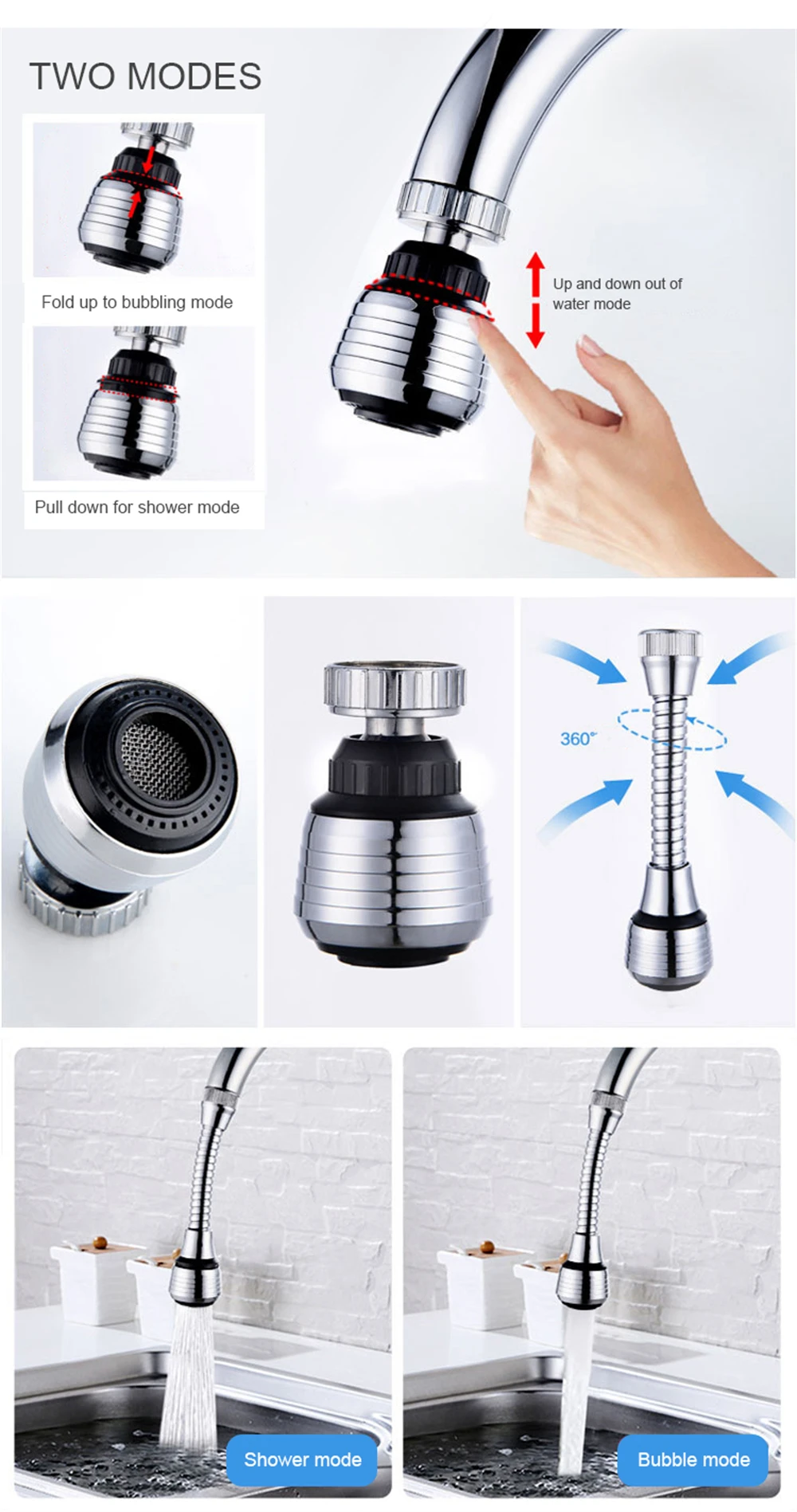 TWO MODES

Fold up to bubbling mode

Pull down for shower mode

Up and down out of water mode

360°

Shower mode

Bubble mode