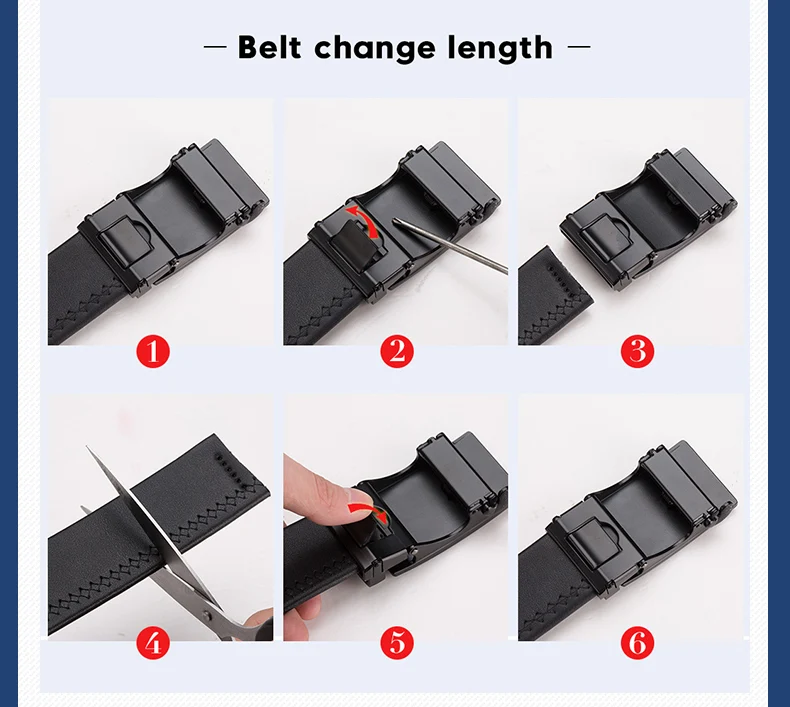 — Belt change length —

1

2

3

4

5

6