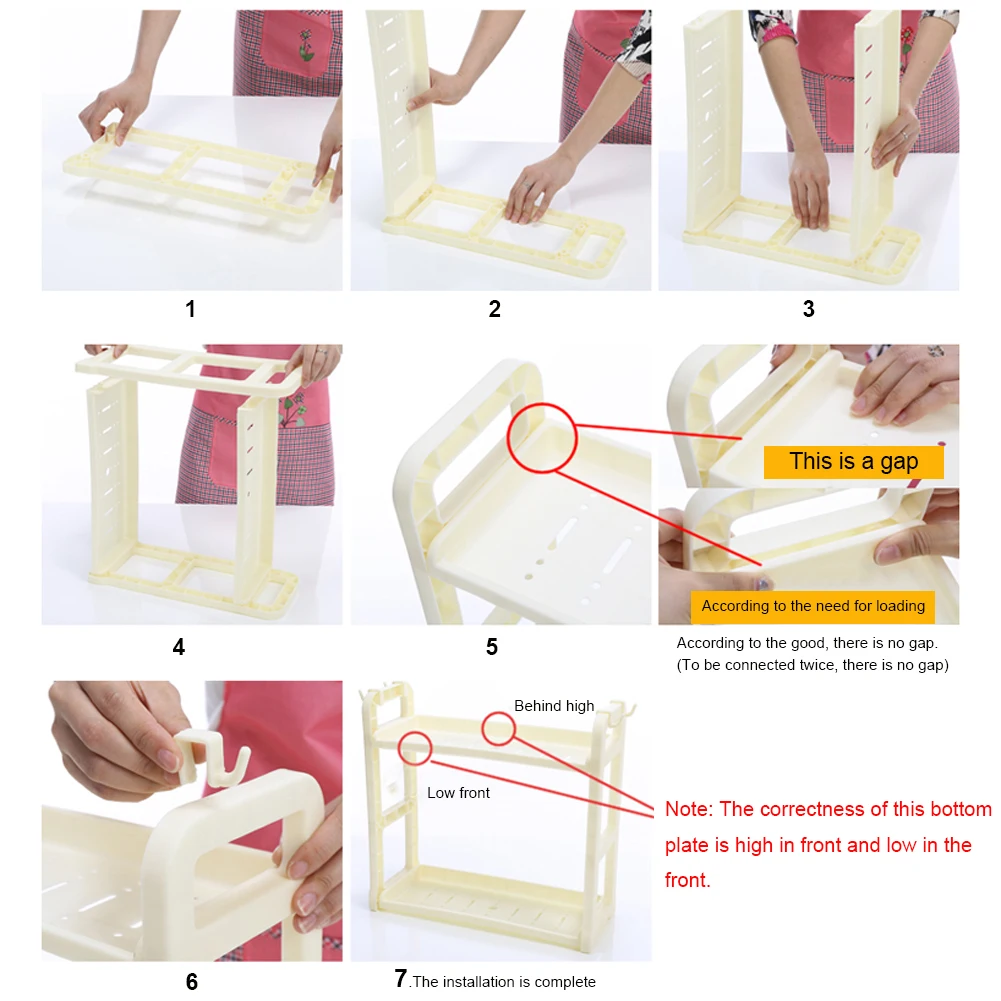 1

2

3

4

5

This is a gap

According to the need for loading

According to the good, there is no gap.
(To be connected twice, there is no gap)

6

Behind high

Low front

Note: The correctness of this bottom plate is high in front and low in the front.

7.The installation is complete