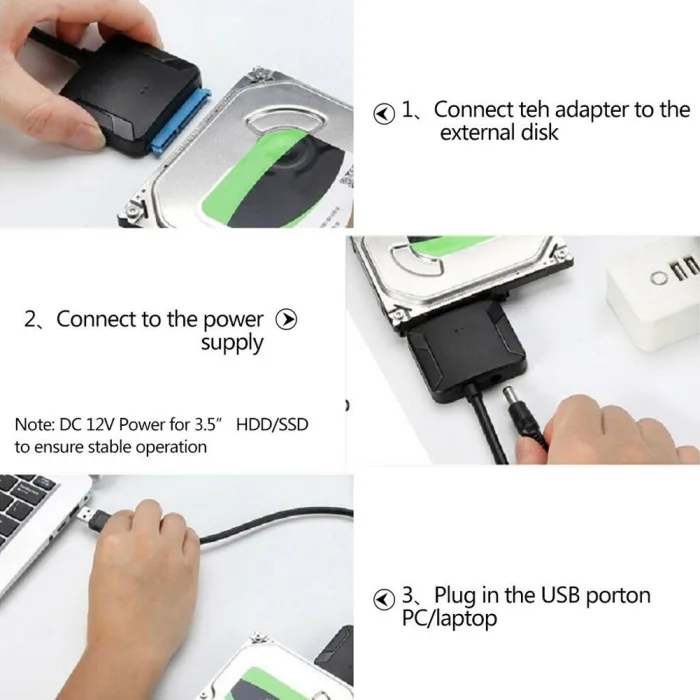 1、Connect teh adapter to the external disk

2、Connect to the power supply

Note: DC 12V Power for 3.5" HDD/SSD to ensure stable operation

3、Plug in the USB porton PC/laptop