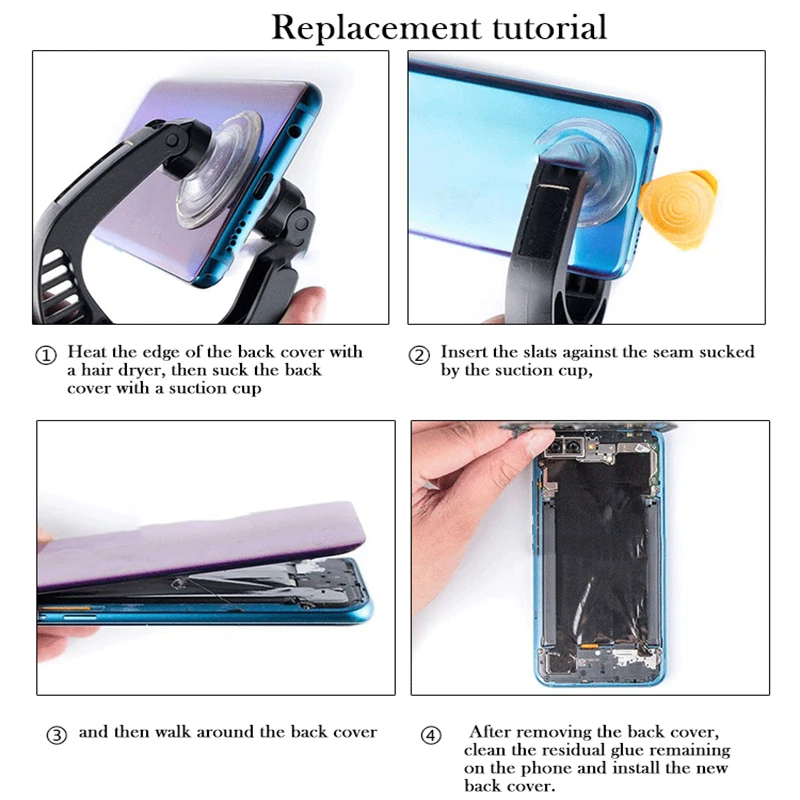 Replacement tutorial

① Heat the edge of the back cover with a hair dryer, then suck the back cover with a suction cup

② Insert the slats against the seam sucked by the suction cup,

③ and then walk around the back cover

④ After removing the back cover, clean the residual glue remaining on the phone and install the new back cover.