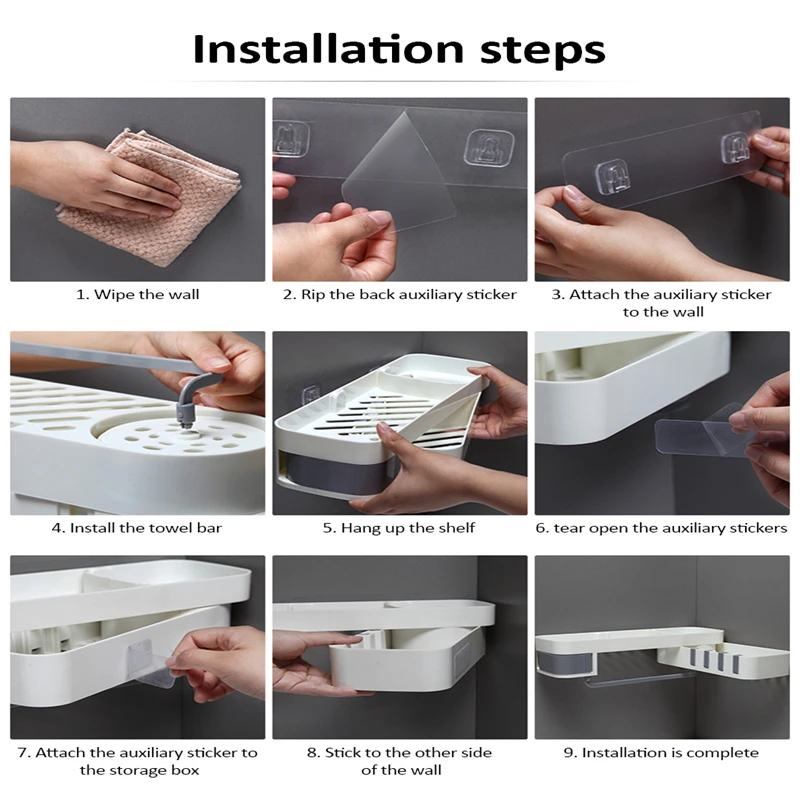 Installation steps

1. Wipe the wall

2. Rip the back auxiliary sticker

3. Attach the auxiliary sticker to the wall

4. Install the towel bar

5. Hang up the shelf

6. tear open the auxiliary stickers

7. Attach the auxiliary sticker to the storage box

8. Stick to the other side of the wall

9. Installation is complete