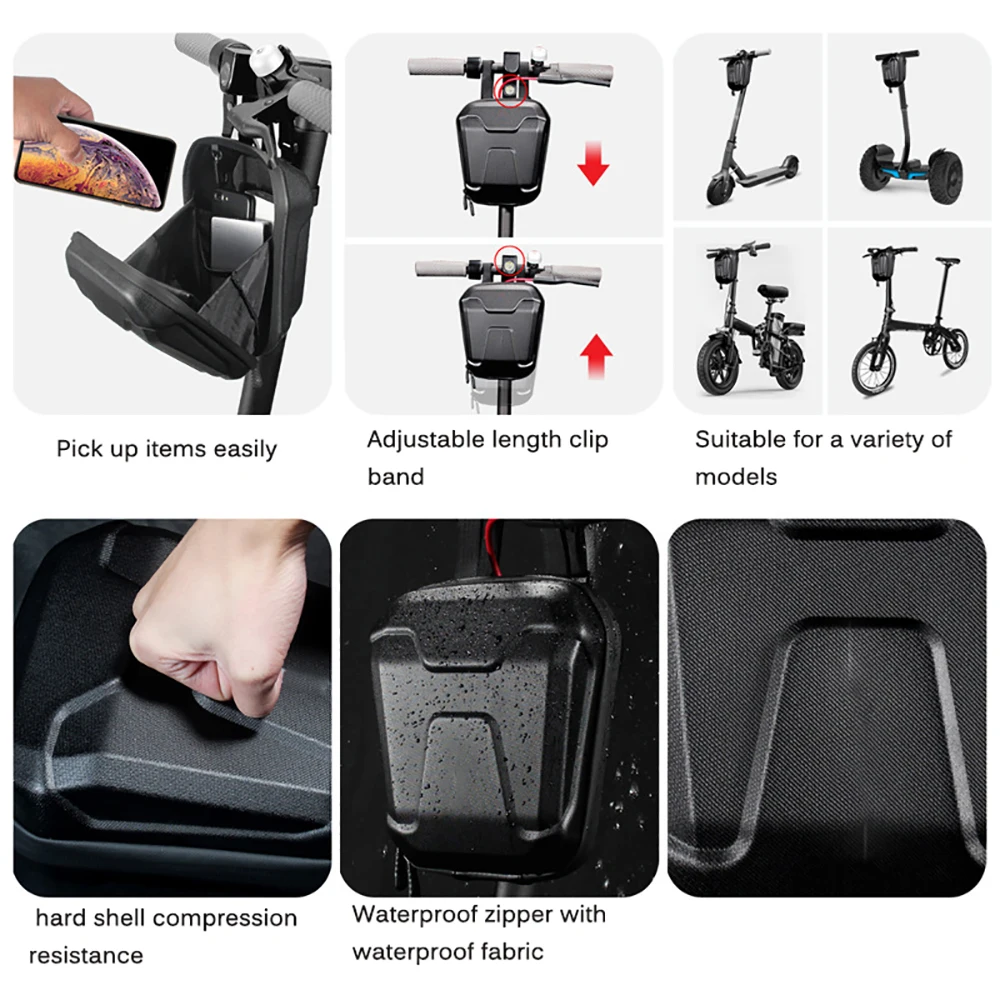 Pick up items easily

Adjustable length clip band

Suitable for a variety of models

hard shell compression resistance

Waterproof zipper with waterproof fabric