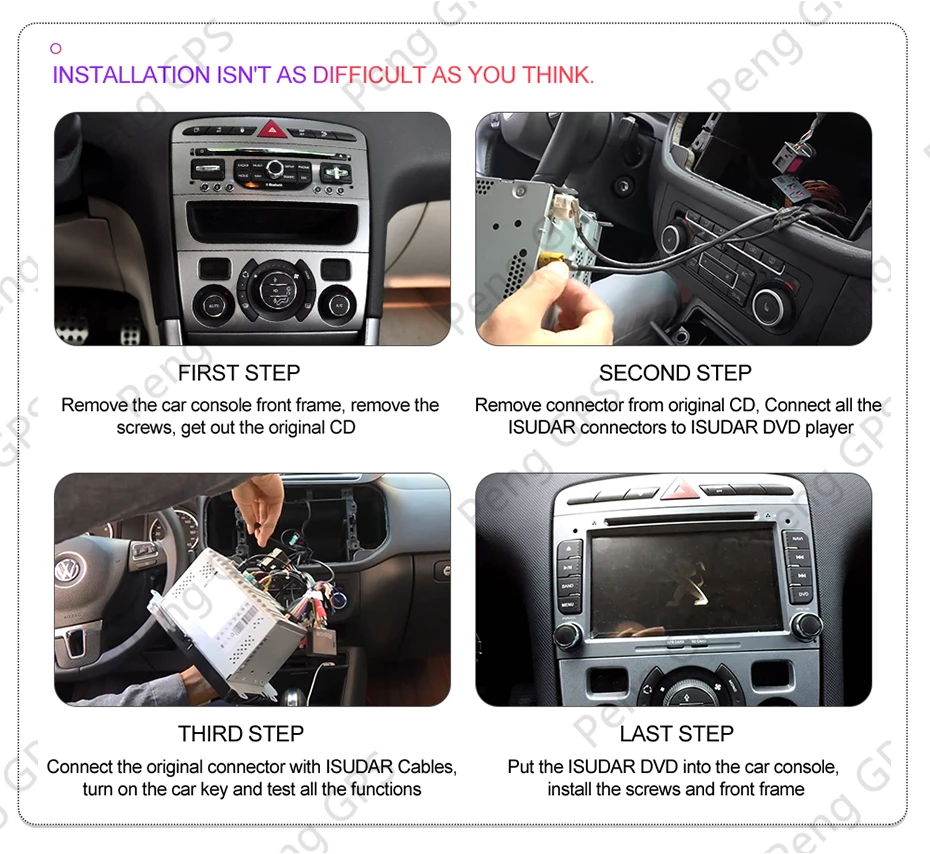 INSTALLATION ISN'T AS DIFFICULT AS YOU THINK.

FIRST STEP
Remove the car console front frame, remove the screws, get out the original CD

SECOND STEP
Remove connector from original CD, Connect all the ISUDAR connectors to ISUDAR DVD player

THIRD STEP
Connect the original connector with ISUDAR Cables, turn on the car key and test all the functions

LAST STEP
Put the ISUDAR DVD into the car console, install the screws and front frame

Peng GPS