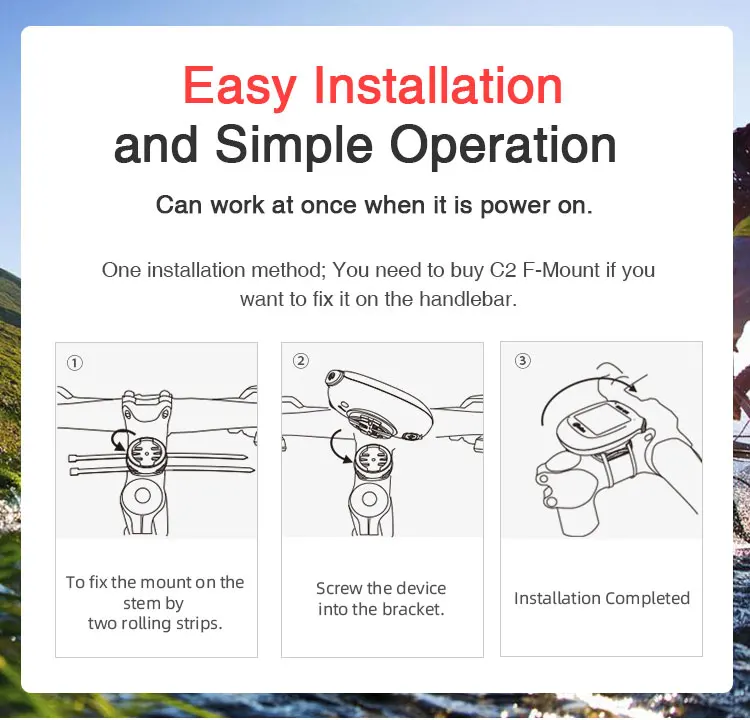 Easy Installation
and Simple Operation

Can work at once when it is power on.

One installation method; You need to buy C2 F-Mount if you want to fix it on the handlebar.

①

To fix the mount on the stem by two rolling strips.

②

Screw the device into the bracket.

③

Installation Completed