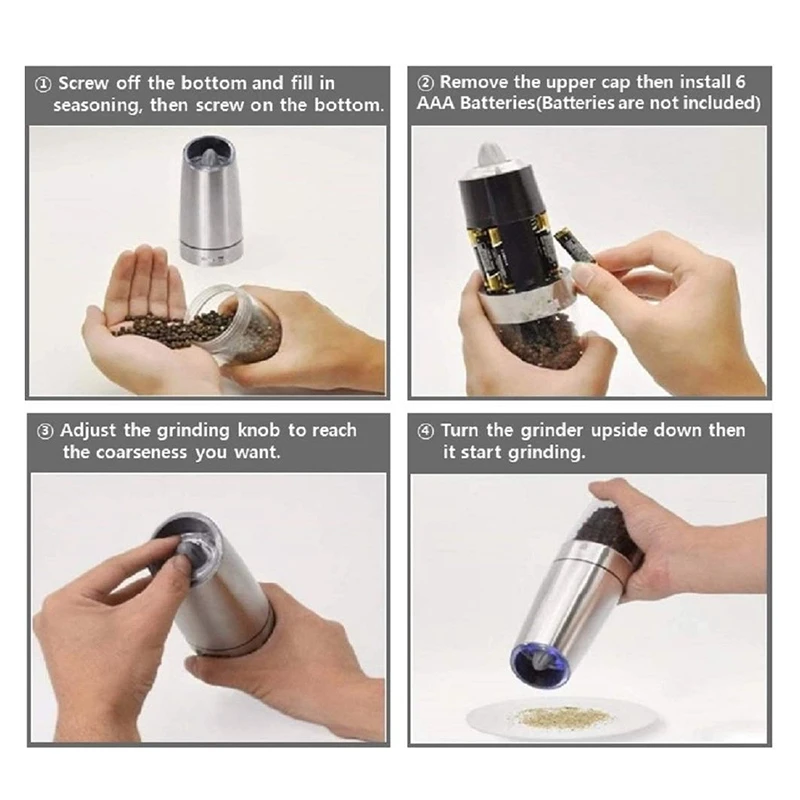 ① Screw off the bottom and fill in seasoning, then screw on the bottom.

② Remove the upper cap then install 6 AAA Batteries(Batteries are not included)

③ Adjust the grinding knob to reach the coarseness you want.

④ Turn the grinder upside down then it start grinding.