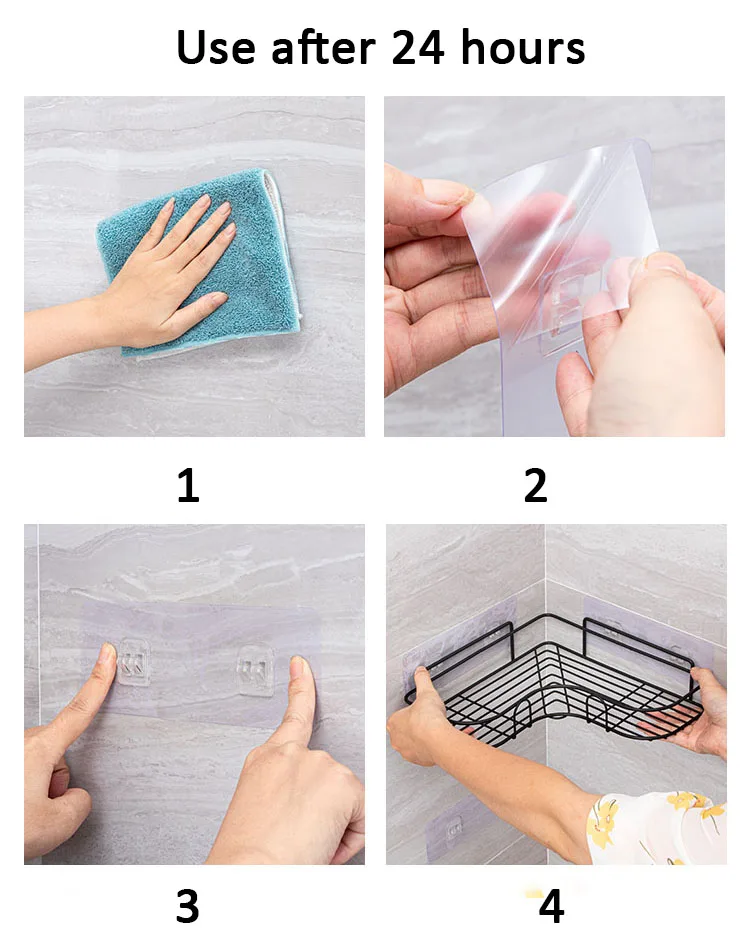 Use after 24 hours

1

2

3

4