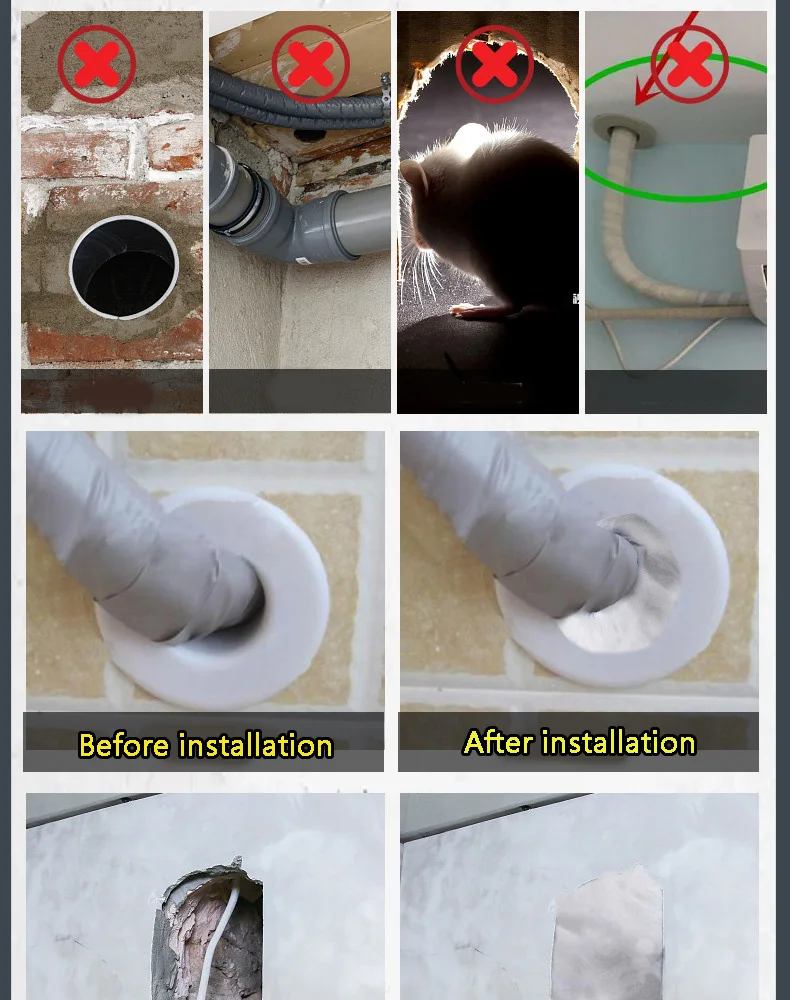 Before installation

After installation