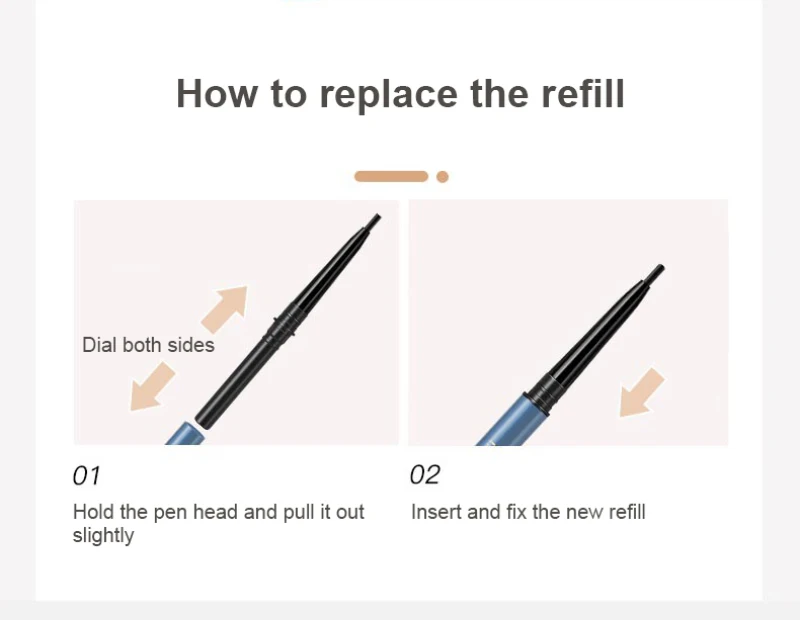 How to replace the refill

Dial both sides

01

Hold the pen head and pull it out slightly

02

Insert and fix the new refill