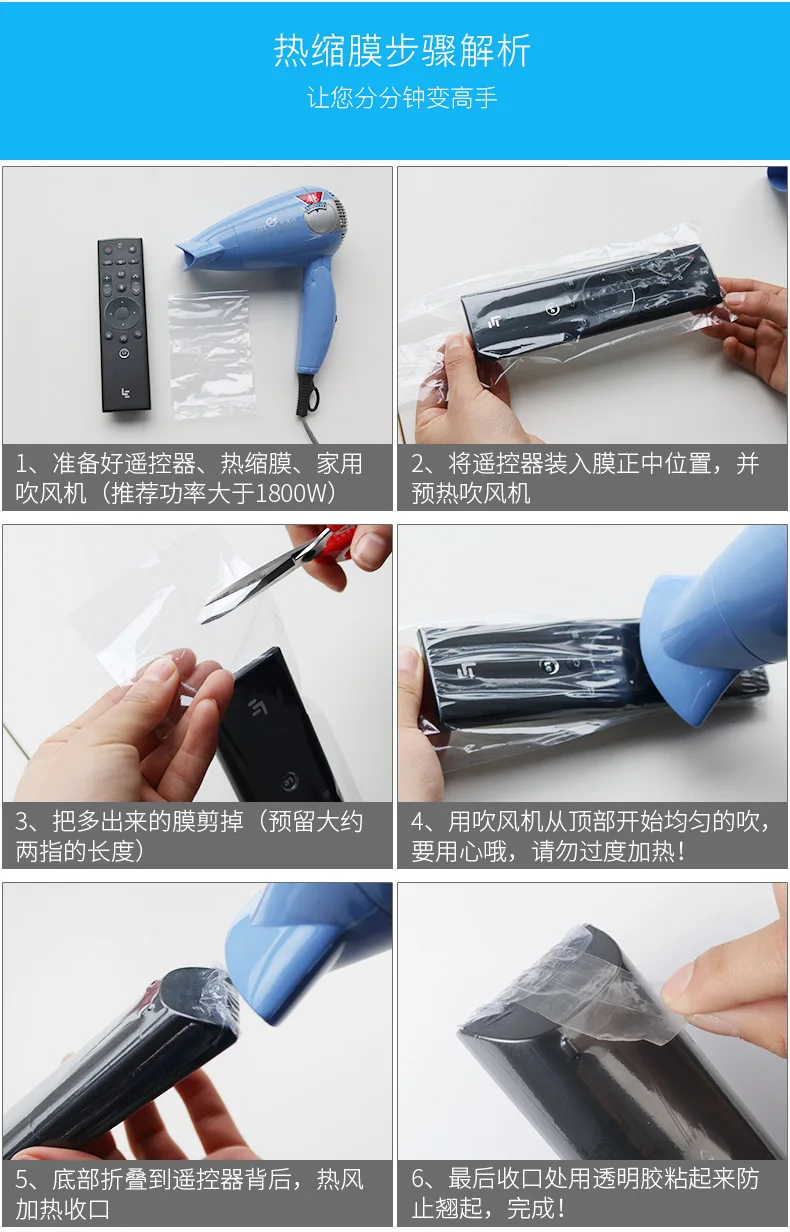 热缩膜步骤解析

让您分分钟变高手

1、准备好遥控器、热缩膜、家用吹风机（推荐功率大于1800W）

2、将遥控器装入膜正中位置，并预热吹风机

3、把多出来的膜剪掉（预留大约两指的长度）

4、用吹风机从顶部开始均匀的吹，要用心哦，请勿过度加热！

5、底部折叠到遥控器背后，热风加热收口

6、最后收口处用透明胶粘起来防止翘起，完成！