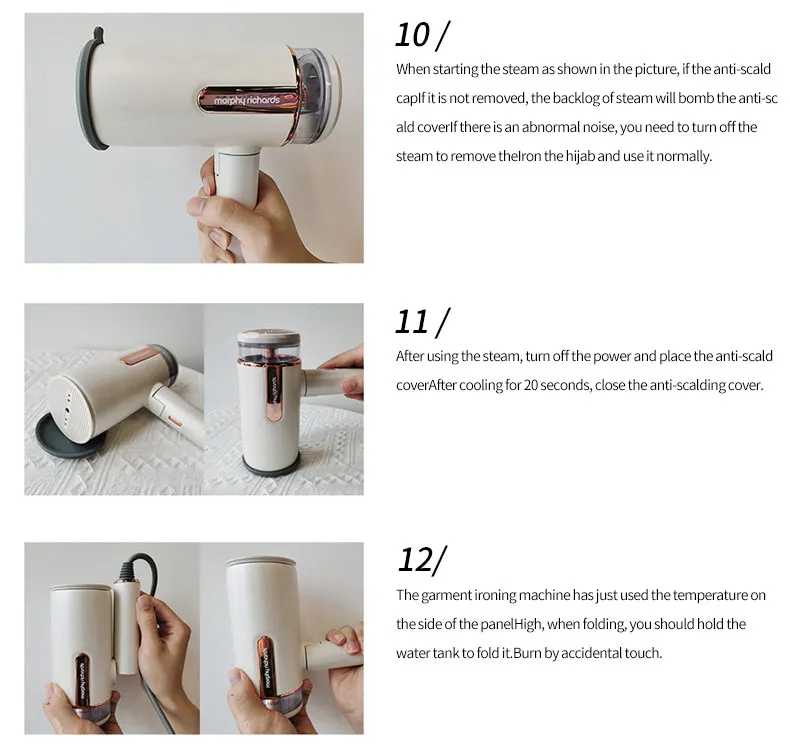 morphy richards

10 /

When starting the steam as shown in the picture, if the anti-scald capIf it is not removed, the backlog of steam will bomb the anti-sc ald coverIf there is an abnormal noise, you need to turn off the steam to remove theIron the hijab and use it normally.

morphy richards

11 /

After using the steam, turn off the power and place the anti-scald coverAfter cooling for 20 seconds, close the anti-scalding cover.

morphy richards

morphy richards

12/

The garment ironing machine has just used the temperature on the side of the panelHigh, when folding, you should hold the water tank to fold it.Burn by accidental touch.