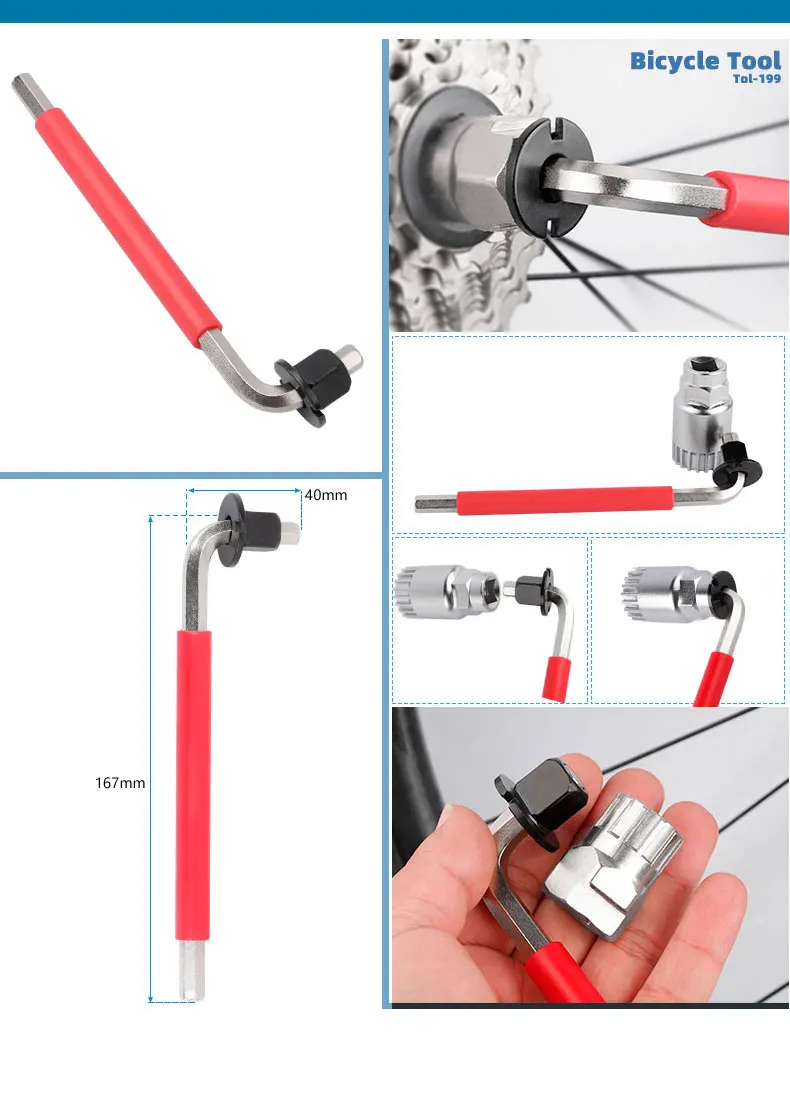 Bicycle Tool
Tol-199

40mm

167mm