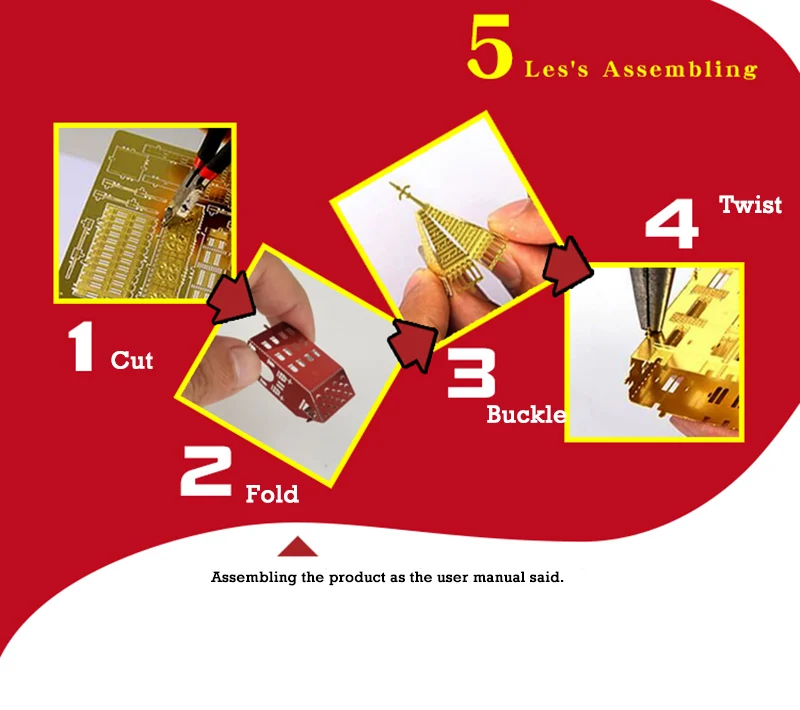 5 Les's Assembling

1 Cut

2 Fold

3 Buckle

4 Twist

Assembling the product as the user manual said.