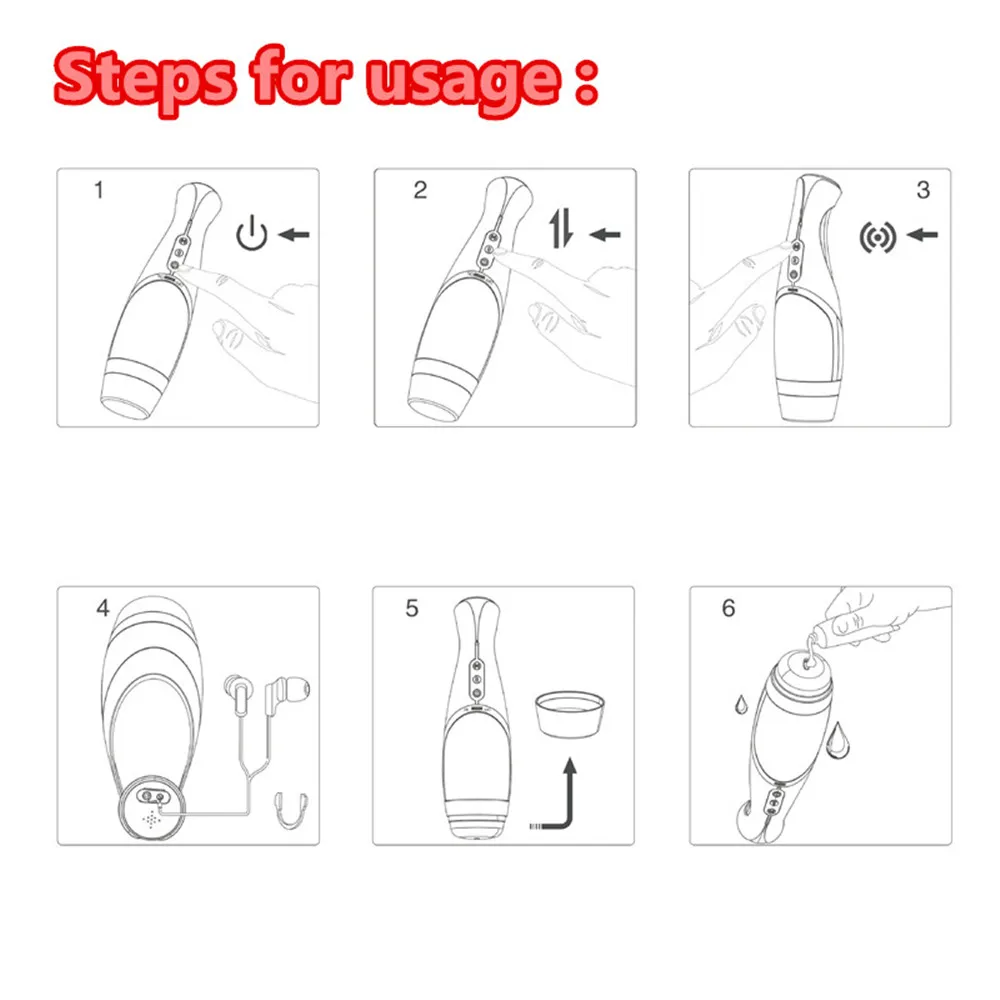 Steps for usage :

1

2

3

4

5

6