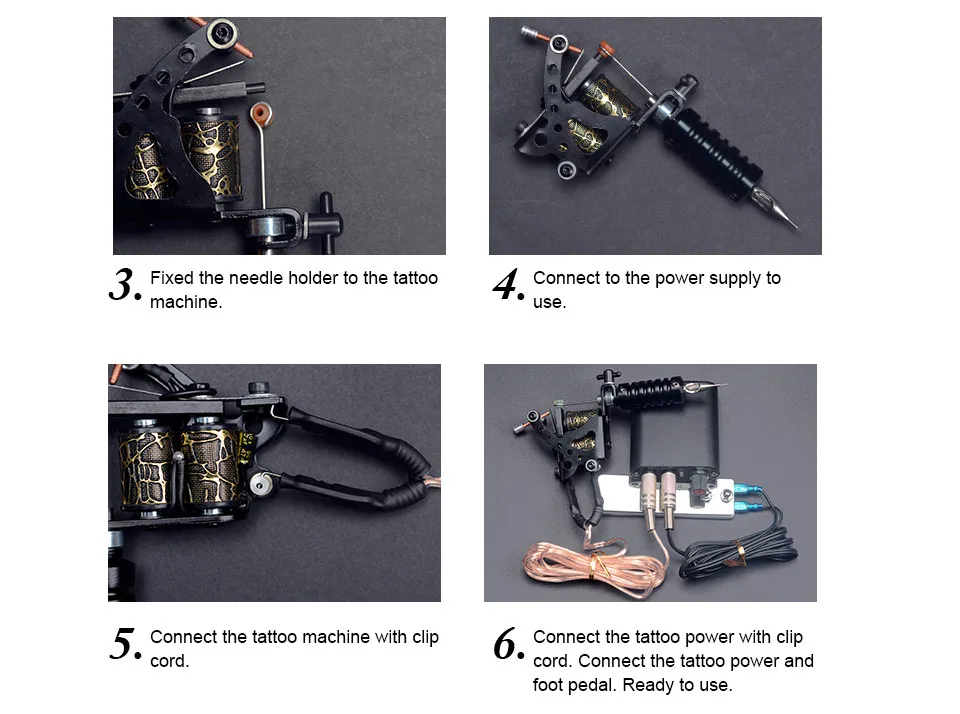 3. Fixed the needle holder to the tattoo machine.

4. Connect to the power supply to use.

5. Connect the tattoo machine with clip cord.

6. Connect the tattoo power with clip cord. Connect the tattoo power and foot pedal. Ready to use.